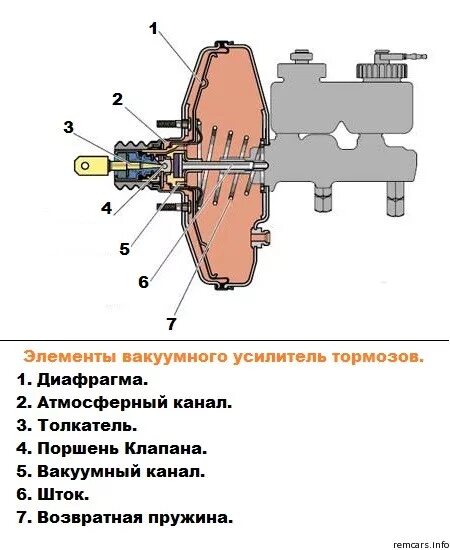 1
2
3
4
5
6
7

Элементы вакуумного усилитель тормозов.
1. Диафрагма.
2. Атмосферный канал.
3. Толкатель.
4. Поршень Клапана.
5. Вакуумный канал.
6. Шток.
7. Возвратная пружина.

remcars.info