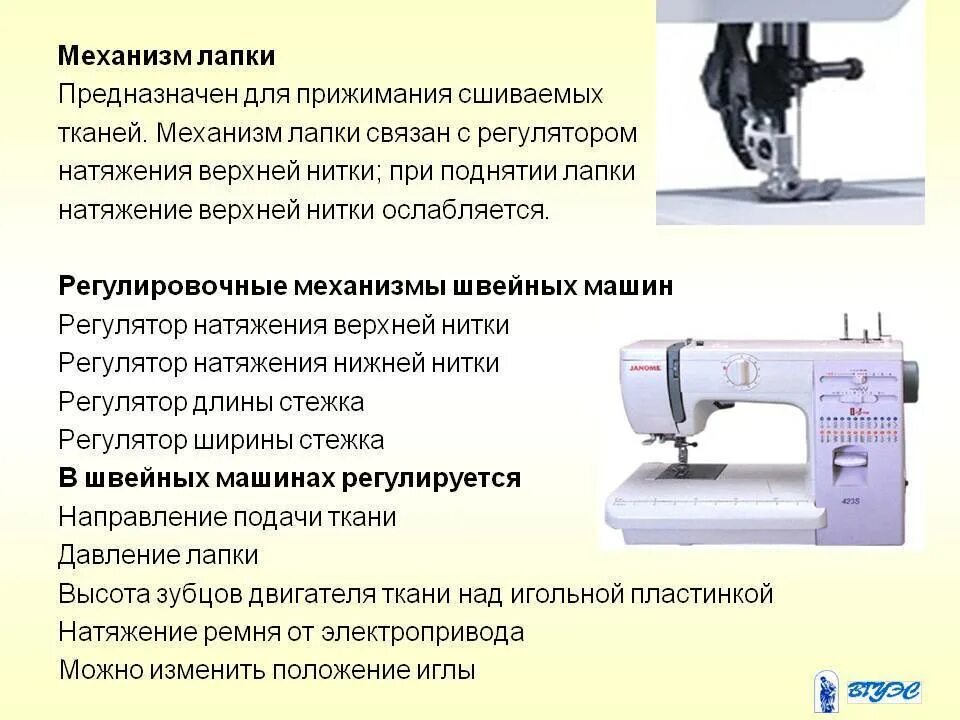 Механизм лапки
Предназначен для прижимания сшиваемых тканей. Механизм лапки связан с регулятором натяжения верхней нитки; при поднятии лапки натяжение верхней нитки ослабляется.

Регулировочные механизмы швейных машин
Регулятор натяжения верхней нитки
Регулятор натяжения нижней нитки
Регулятор длины стежка
Регулятор ширины стежка
В швейных машинах регулируется
Направление подачи ткани
Давление лапки
Высота зубцов двигателя ткани над игольной пластинкой
Натяжение ремня от электропривода
Можно изменить положение иглы

JANOME

423S

ВГУЭС