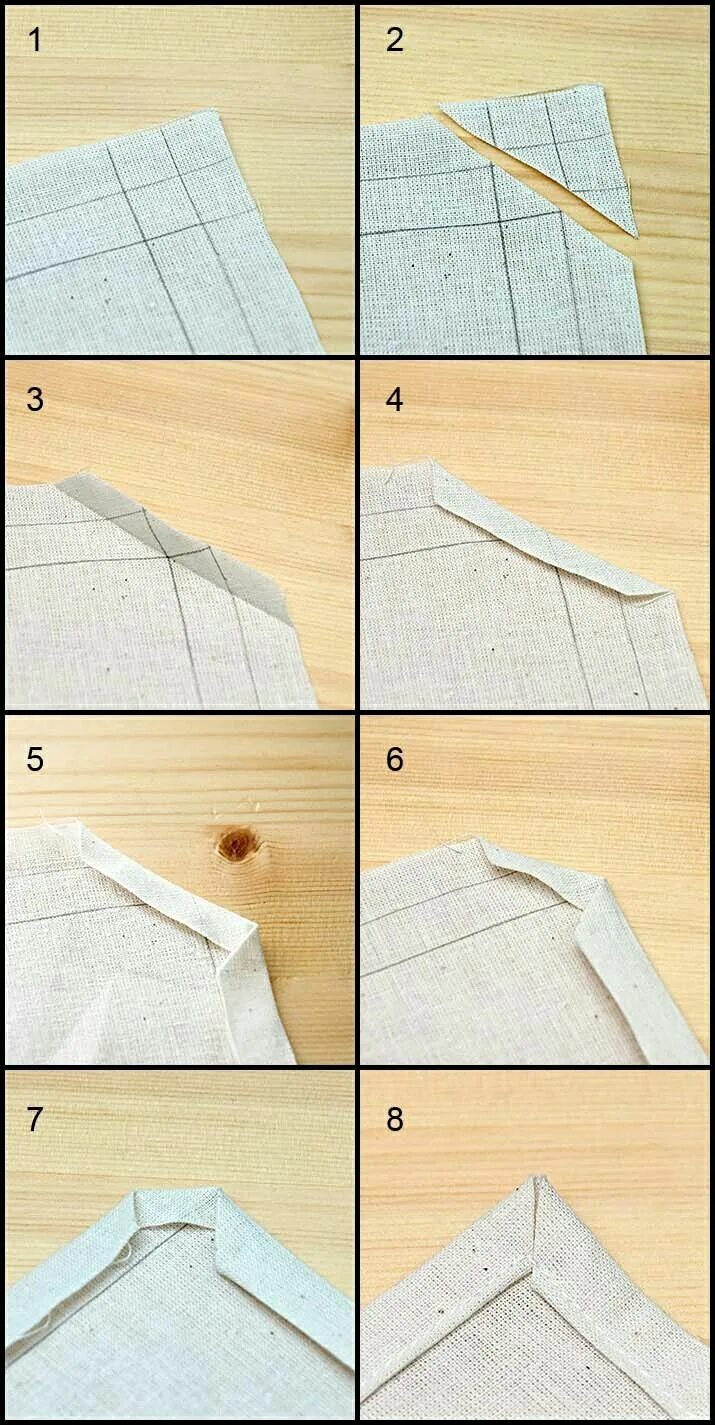 1

2

3

4

5

6

7

8