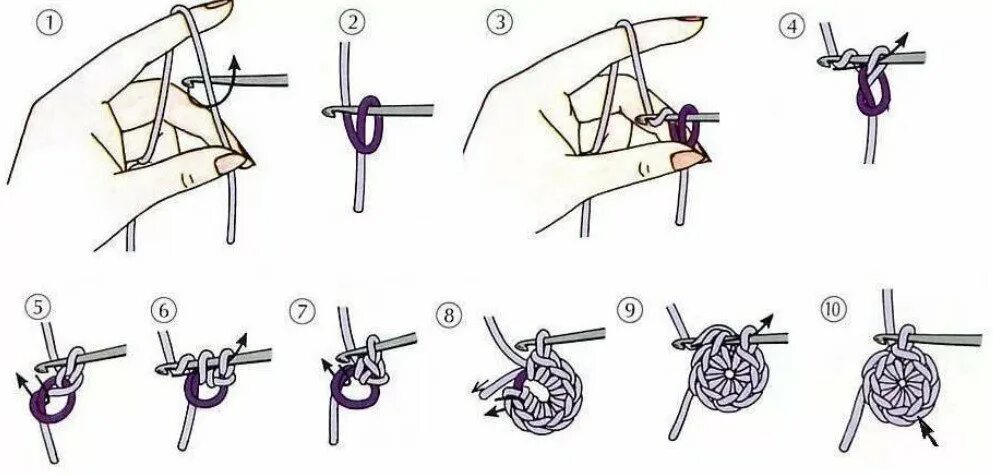 ①
②
③
④
⑤
⑥
⑦
⑧
⑨
⑩