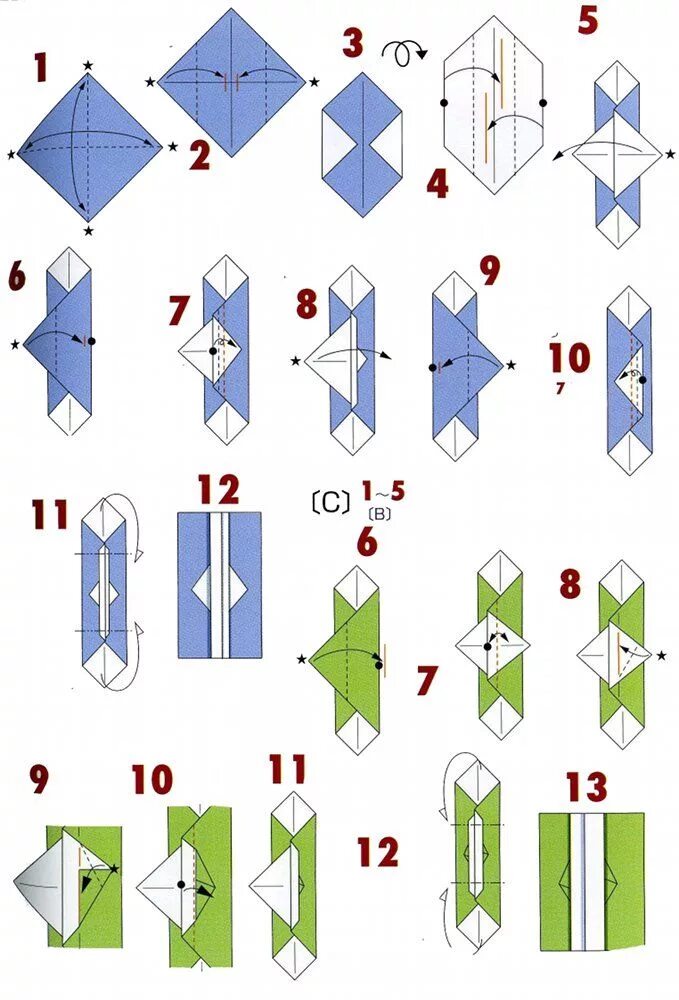 1

2

3

4

5

6

7

8

9

10

7

11

12

〔C〕 1~5 〔B〕

6

7

8

9

10

11

12

13