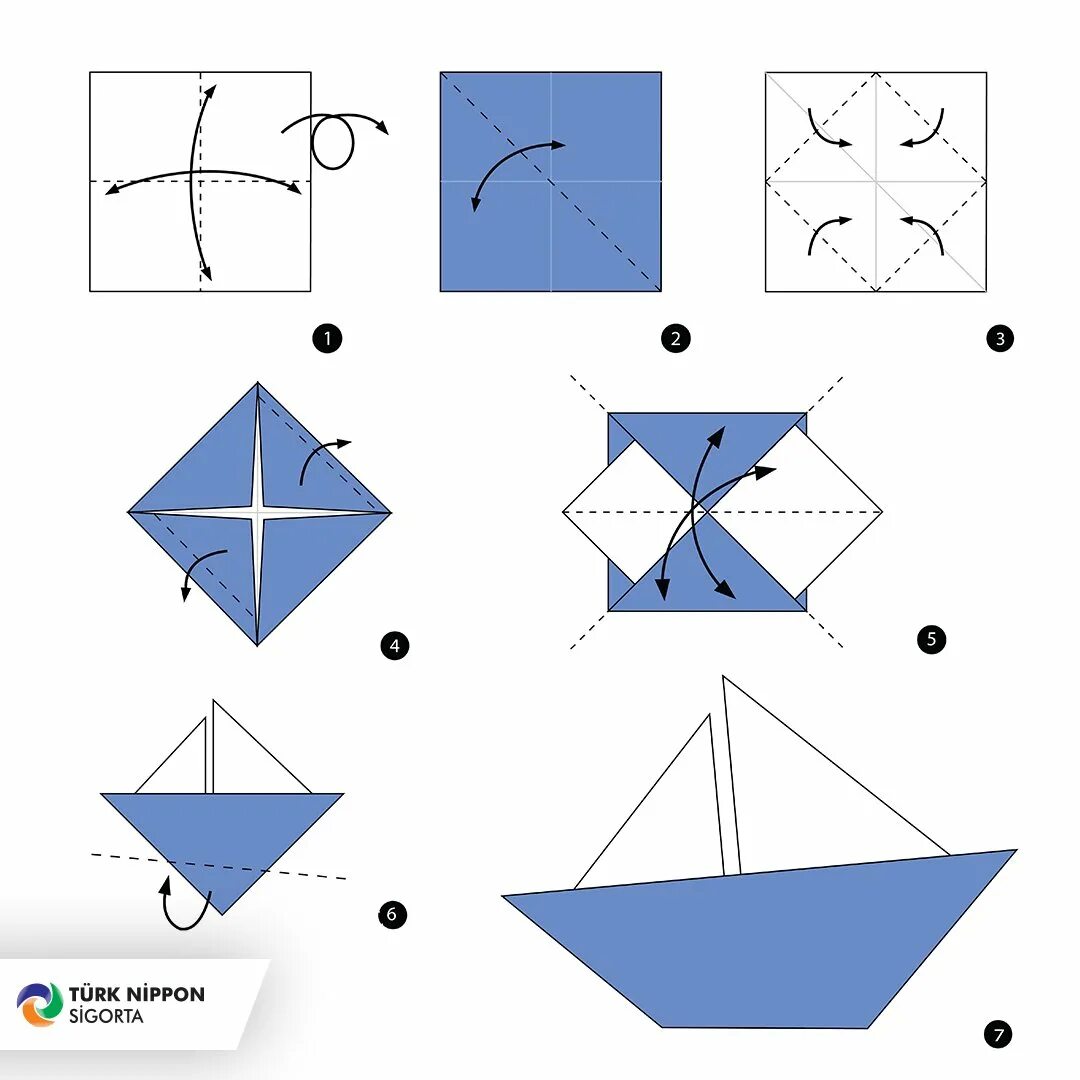 1

2

3

4

5

6

7

TÜRK NİPPON
SİGORTA