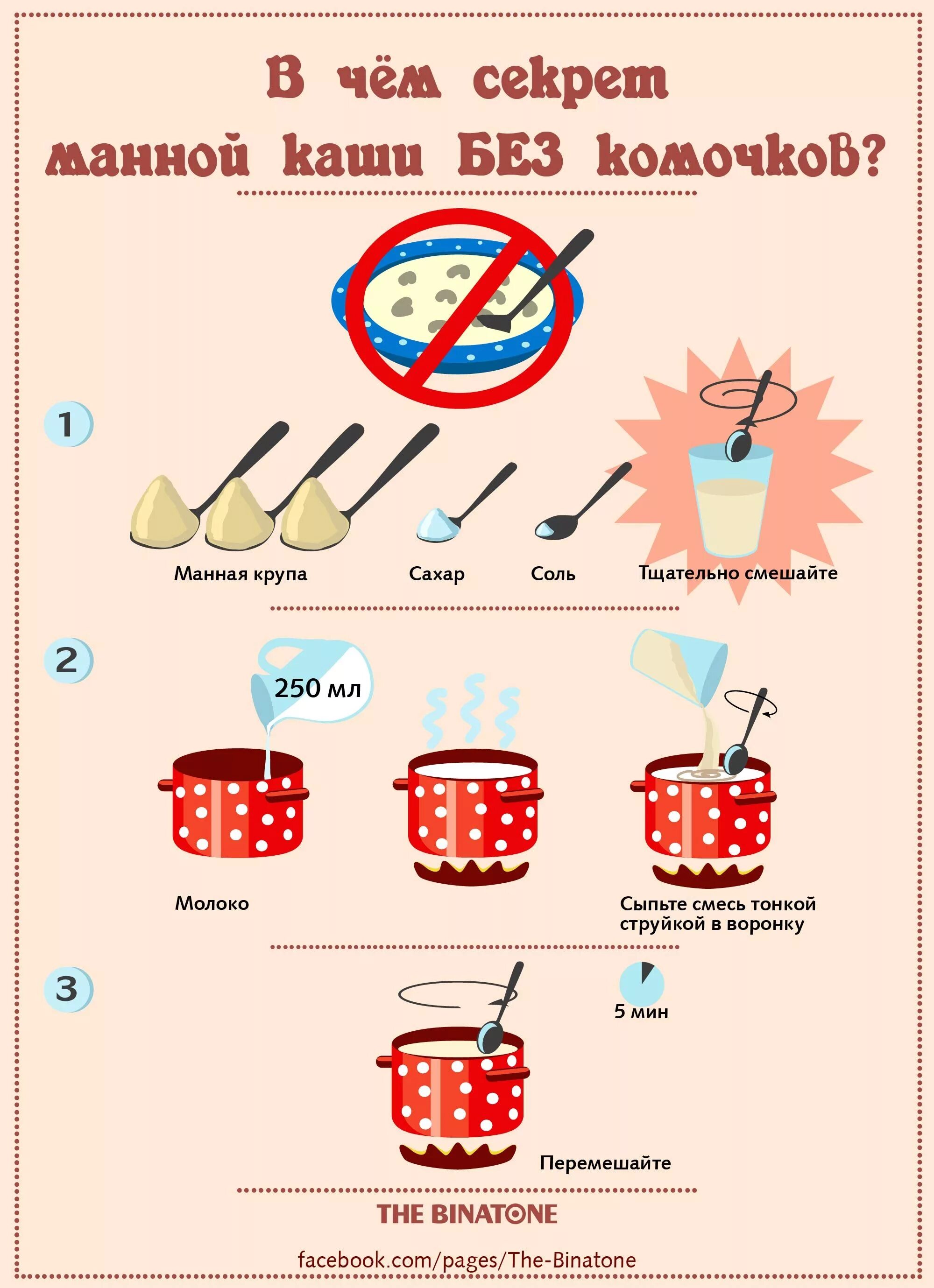 В чём секрет манной каши БЕЗ комочков?

1

Манная крупа

Сахар

Соль

Тщательно смешайте

2

250 мл

Молоко

Сыпьте смесь тонкой струйкой в воронку

3

5 мин

Перемешайте

THE BINATONE

facebook.com/pages/The-Binatone