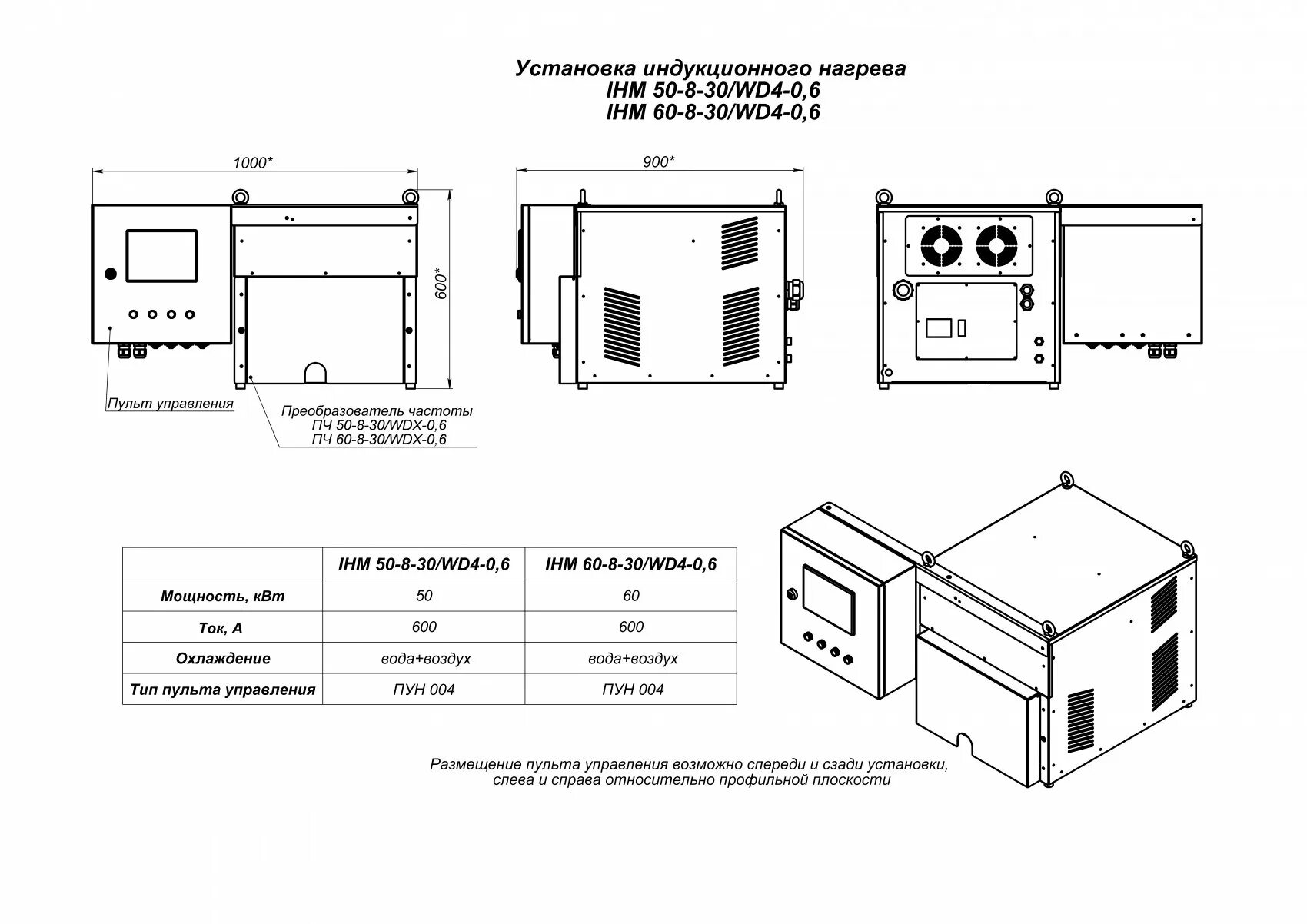 Установка индукционного нагрева
IHM 50-8-30/WD4-0,6
IHM 60-8-30/WD4-0,6

1000*

600*

900*

Пульт управления

Преобразователь частоты
ПЧ 50-8-30/WDX-0,6
ПЧ 60-8-30/WDX-0,6

| | IHM 50-8-30/WD4-0,6 | IHM 60-8-30/WD4-0,6 |
|---|---|---|
| Мощность, кВт | 50 | 60 |
| Ток, А | 600 | 600 |
| Охлаждение | вода+воздух | вода+воздух |
| Тип пульта управления | ПУН 004 | ПУН 004 |

Размещение пульта управления возможно спереди и сзади установки, слева и справа относительно профильной плоскости