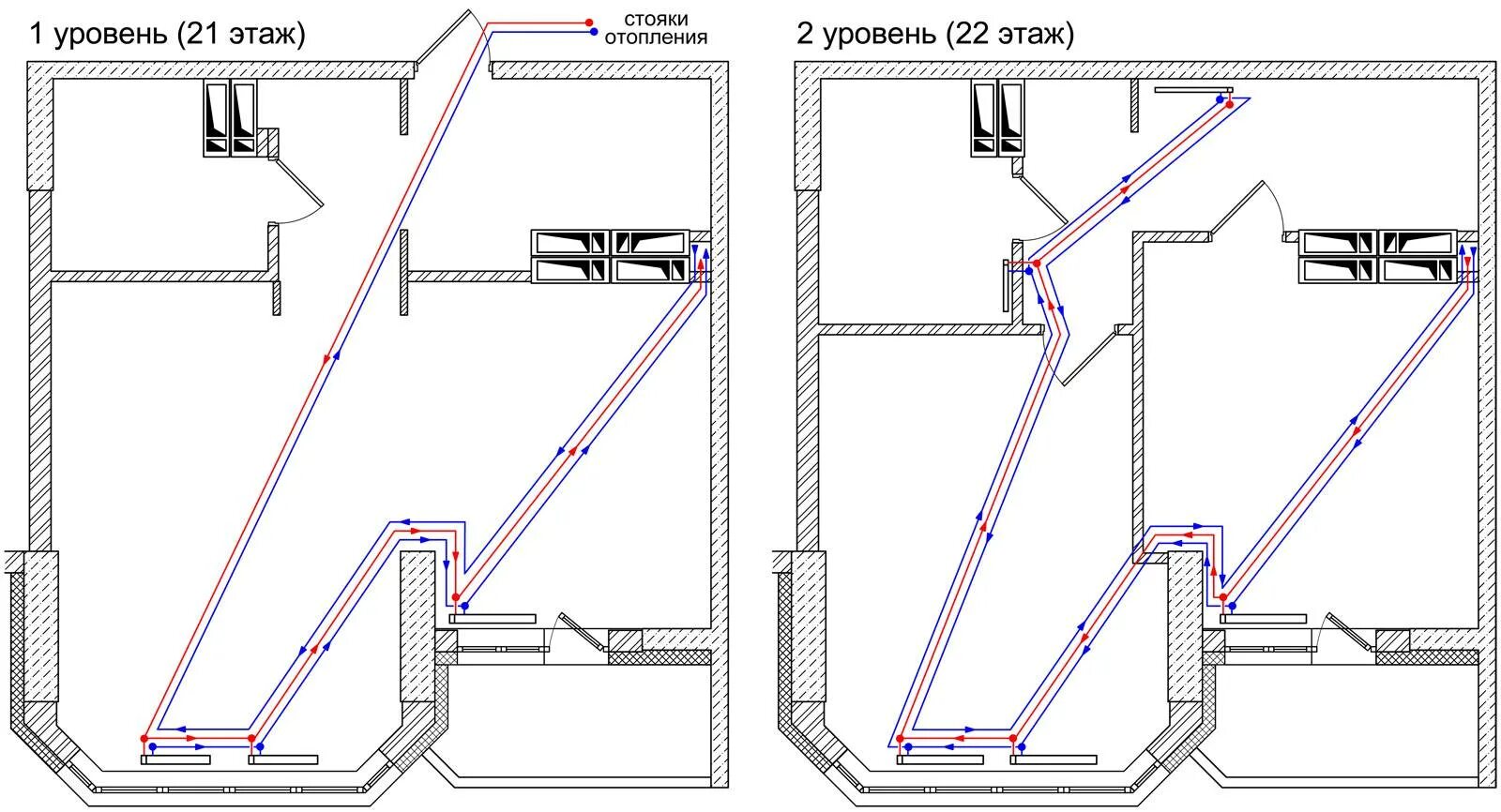 1 уровень (21 этаж)

стояки
отопления

2 уровень (22 этаж)