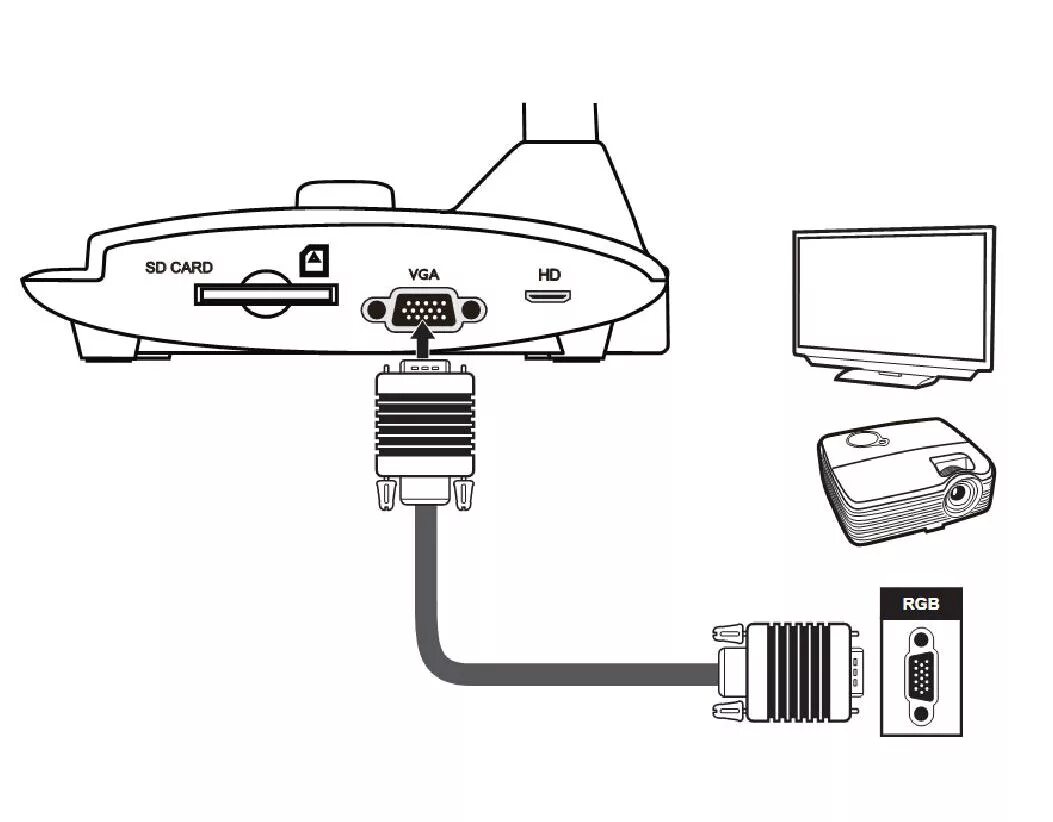 SD CARD
VGA
HD
RGB