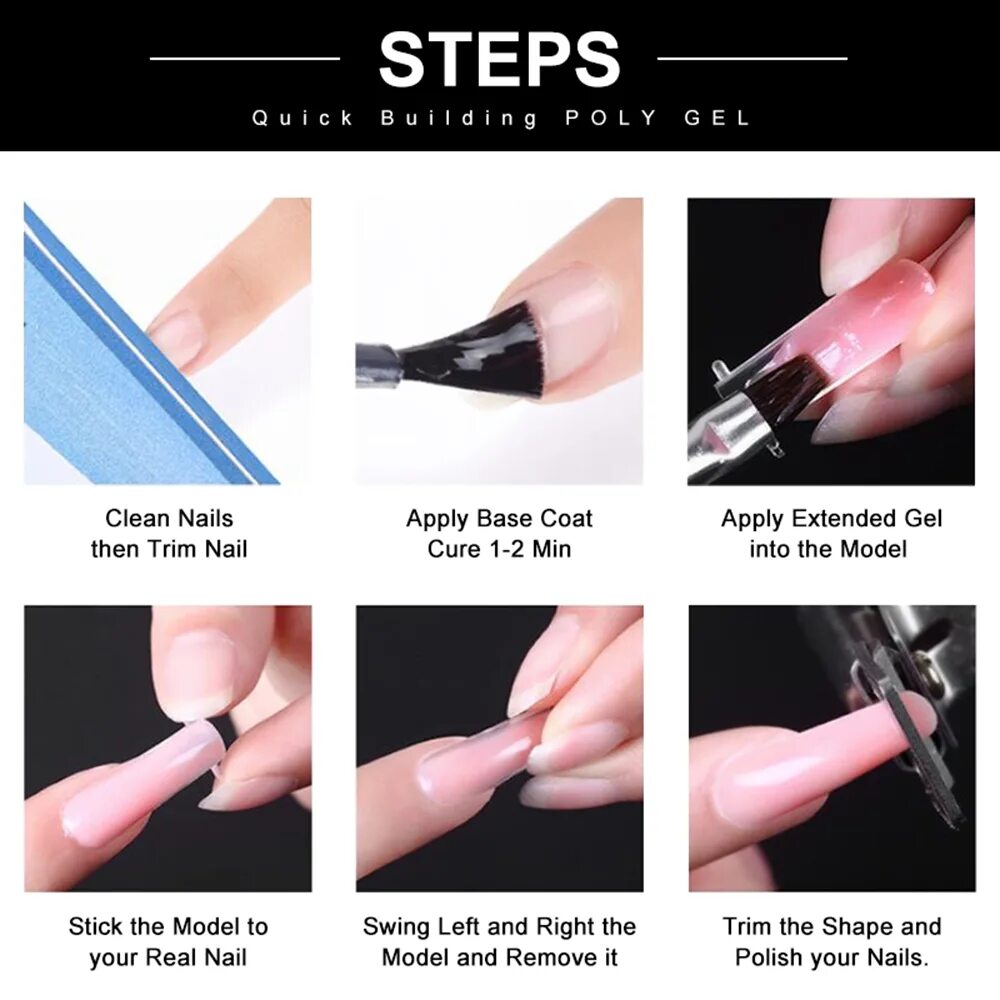 STEPS

Quick Building POLY GEL

Clean Nails then Trim Nail

Apply Base Coat Cure 1-2 Min

Apply Extended Gel into the Model

Stick the Model to your Real Nail

Swing Left and Right the Model and Remove it

Trim the Shape and Polish your Nails.