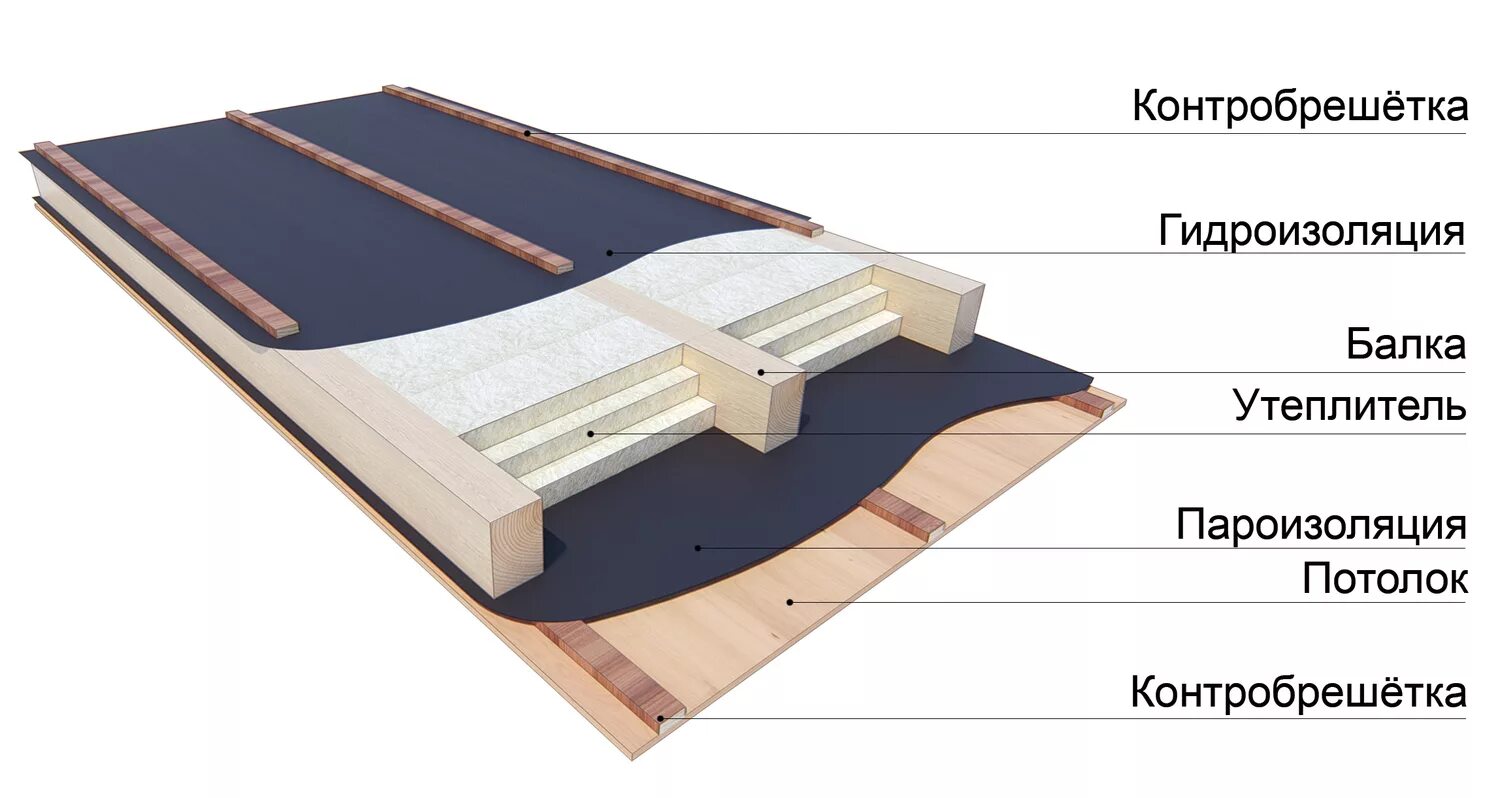 Контробрешётка
Гидроизоляция
Балка
Утеплитель
Пароизоляция
Потолок
Контробрешётка