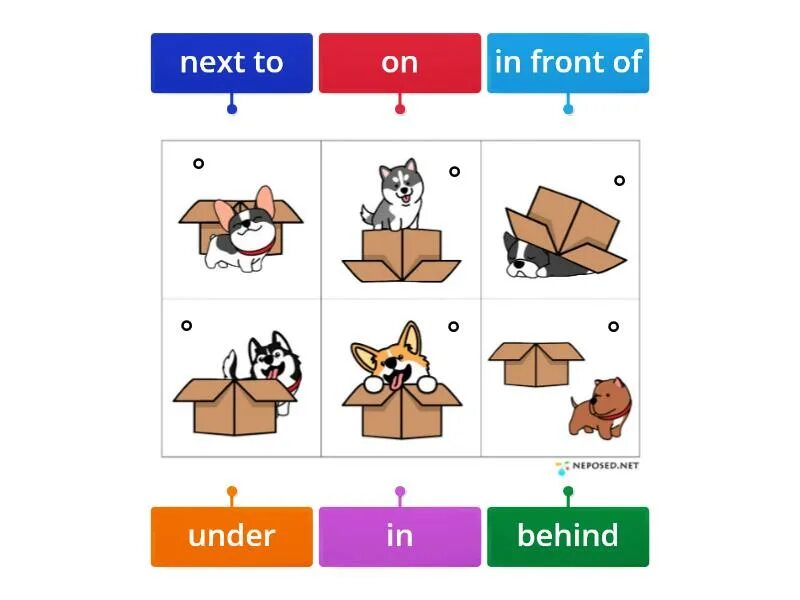 next to
on
in front of

NEPOSED.NET

under
in
behind