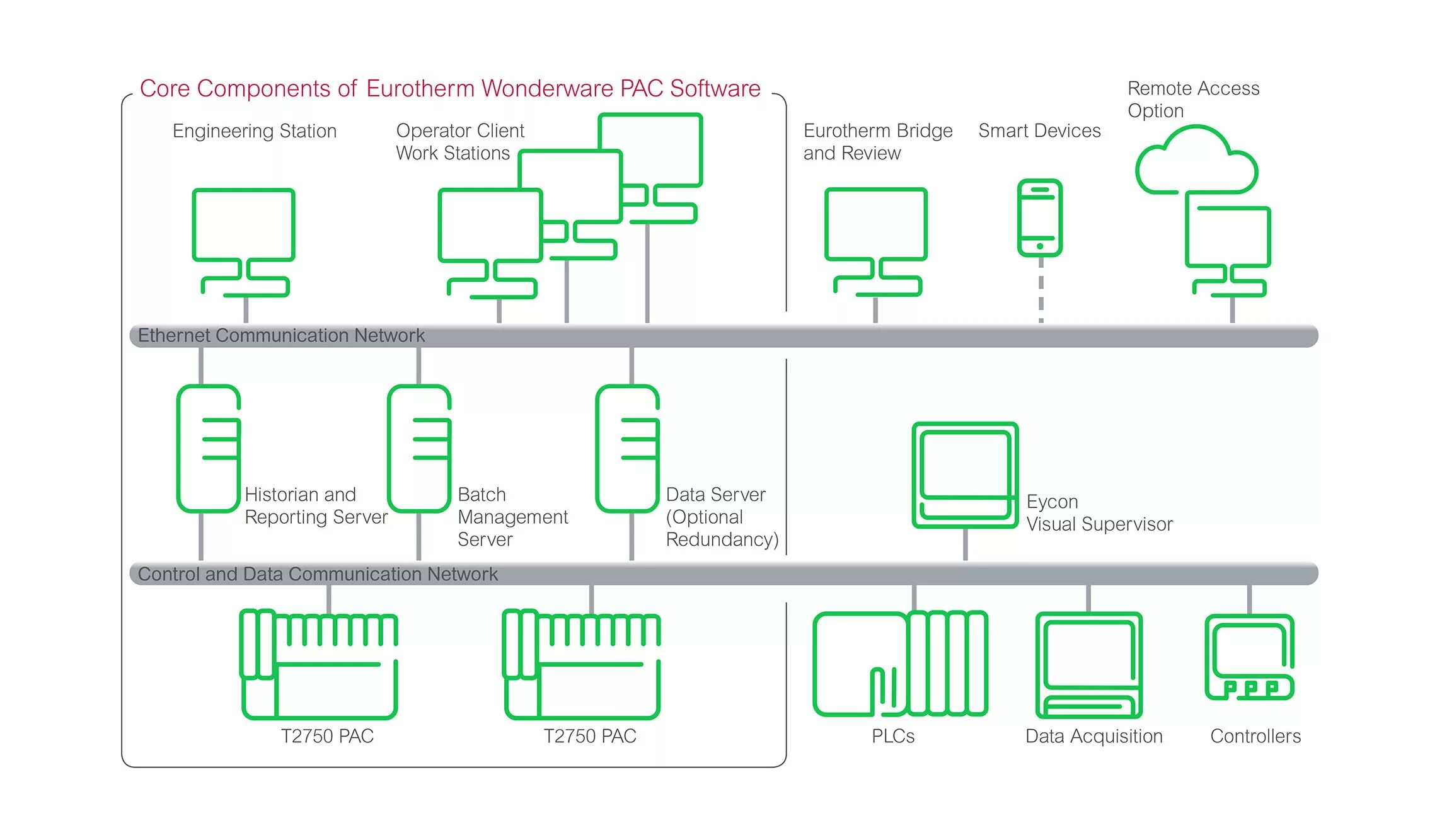 Core Components of Eurotherm Wonderware PAC Software

Engineering Station

Operator Client Work Stations

Eurotherm Bridge and Review

Smart Devices

Remote Access Option

Ethernet Communication Network

Historian and Reporting Server

Batch Management Server

Data Server (Optional Redundancy)

Eycon Visual Supervisor

Control and Data Communication Network

T2750 PAC

T2750 PAC

PLCs

Data Acquisition

Controllers