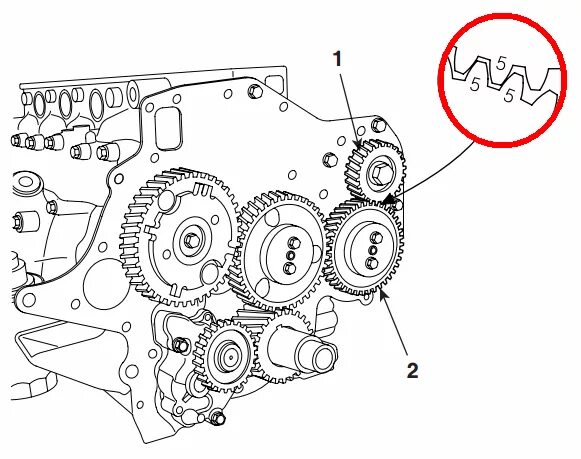 1
5
5
5
2