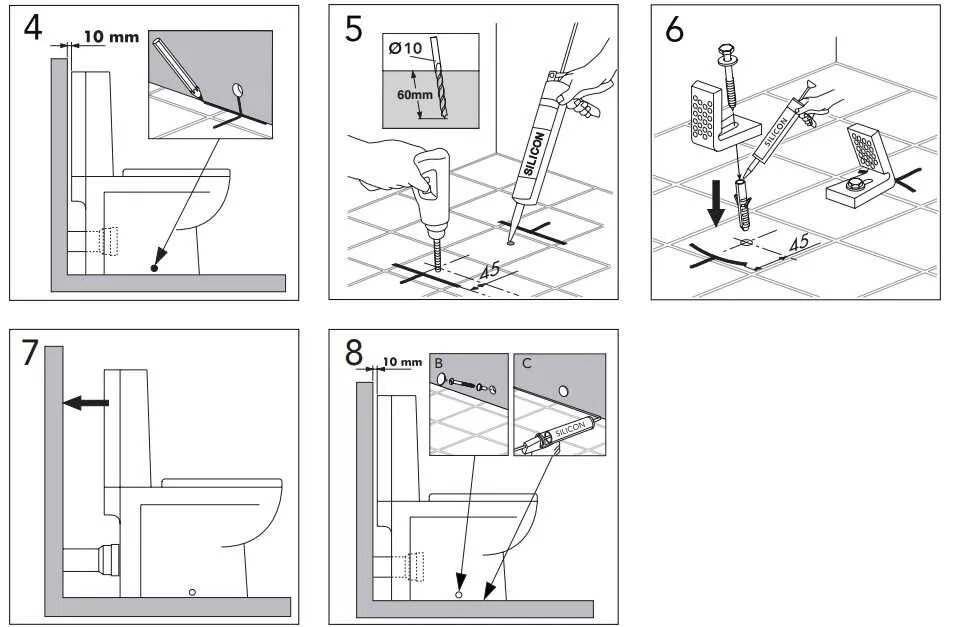 4
10 mm

5
Ø10
60mm
SILICON
45

6
SILICON
45

7

8
10 mm
B
C
SILICON