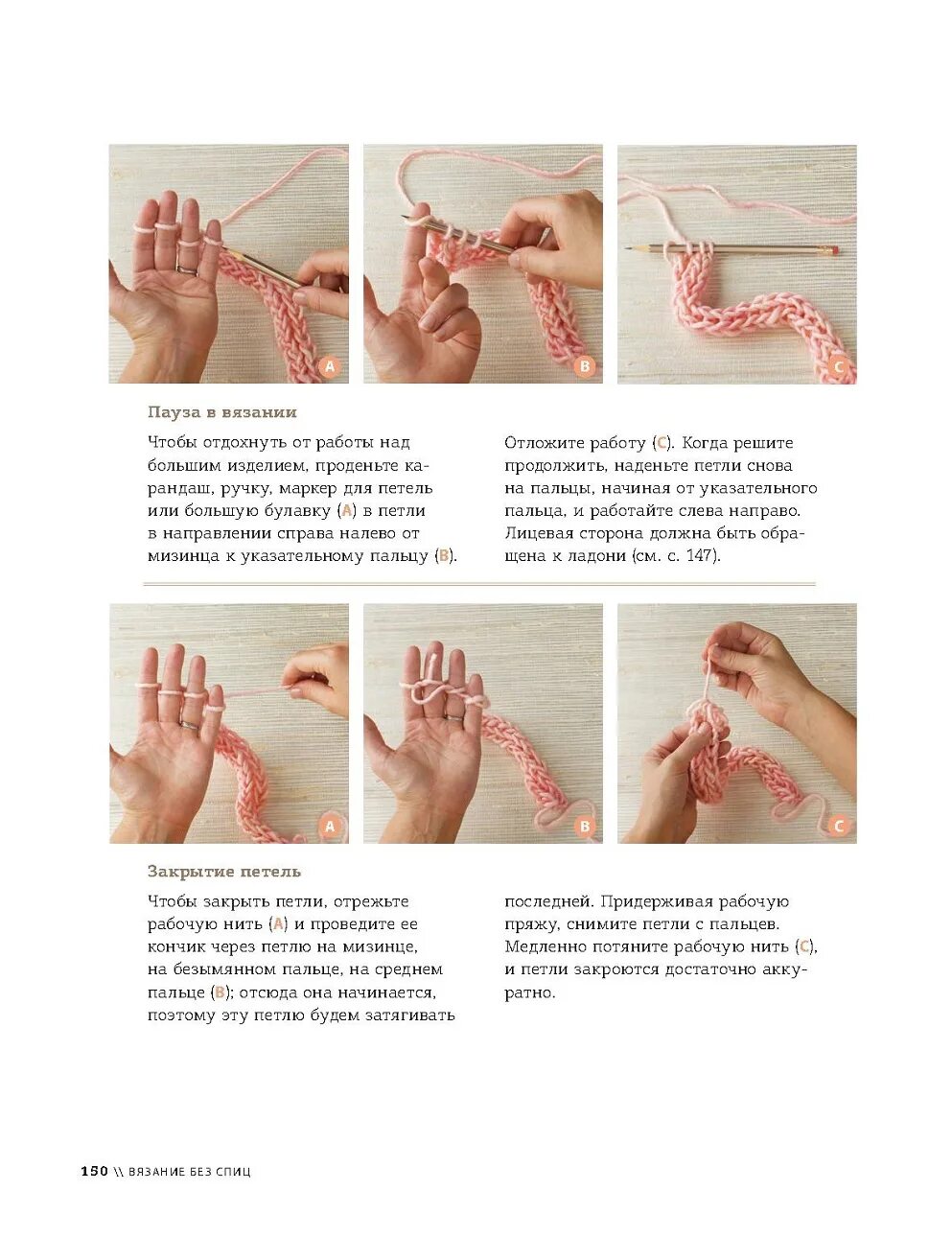 A

B

C

Пауза в вязании

Чтобы отдохнуть от работы над большим изделием, проденьте карандаш, ручку, маркер для петель или большую булавку (A) в петли в направлении справа налево от мизинца к указательному пальцу (B).

Отложите работу (C). Когда решите продолжить, наденьте петли снова на пальцы, начиная от указательного пальца, и работайте слева направо. Лицевая сторона должна быть обращена к ладони (см. с. 147).

A

B

C

Закрытие петель

Чтобы закрыть петли, отрежьте рабочую нить (A) и проведите ее кончик через петлю на мизинце, на безымянном пальце, на среднем пальце (B); отсюда она начинается, поэтому эту петлю будем затягивать

последней. Придерживая рабочую пряжу, снимите петли с пальцев. Медленно потяните рабочую нить (C), и петли закроются достаточно аккуратно.

150 \\ ВЯЗАНИЕ БЕЗ СПИЦ