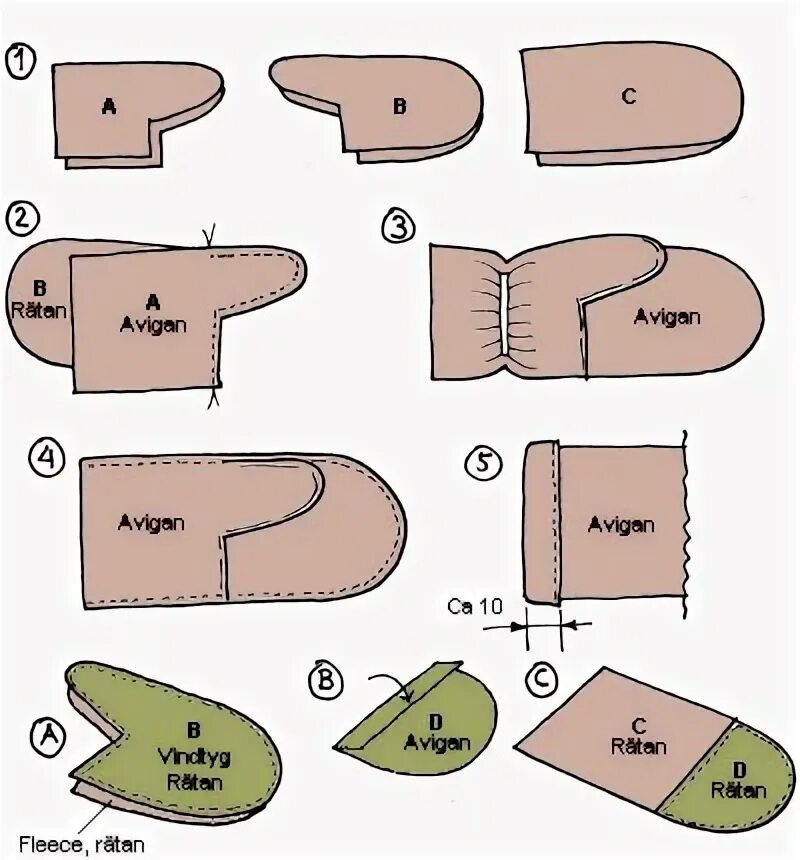 1
A
B
C

2
B
Rätan
A
Avigan

3
Avigan

4
Avigan

5
Avigan
Ca 10

A
B
Vindtyg
Rätan
Fleece, rätan

B
D
Avigan

C
C
Rätan
D
Rätan