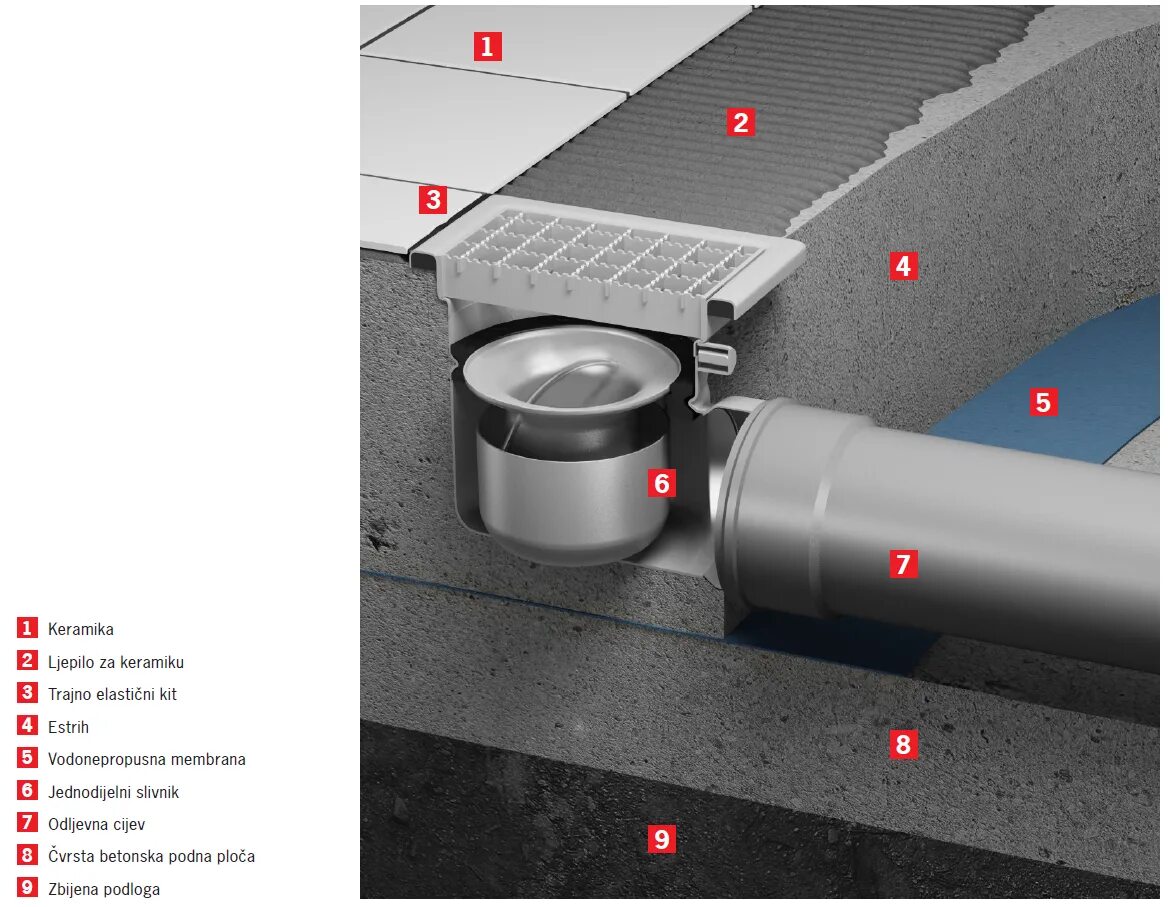 1
2
3
4
5
6
7
8
9

1 Keramika
2 Ljepilo za keramiku
3 Trajno elastični kit
4 Estrih
5 Vodonepropusna membrana
6 Jednodijelni slivnik
7 Odljevna cijev
8 Čvrsta betonska podna ploča
9 Zbijena podloga