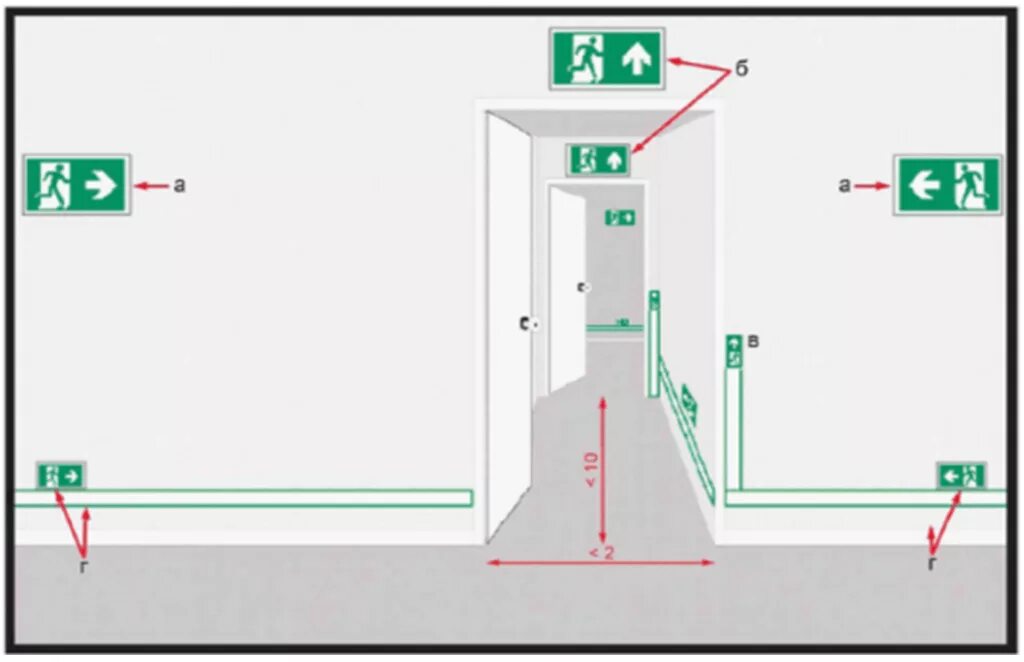 б

а

а

в

< 10

< 2

г

г