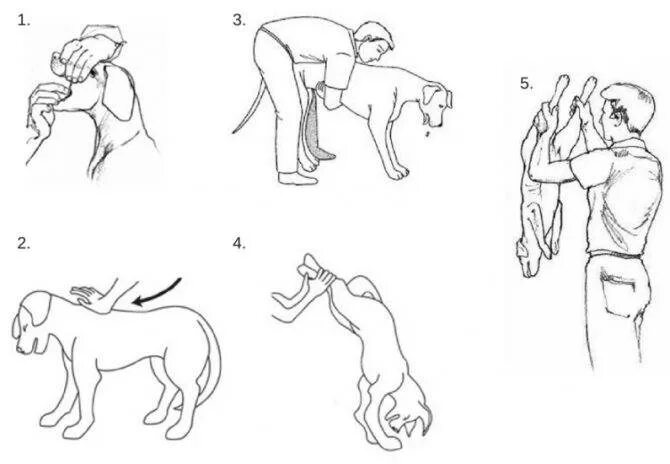 1.

3.

5.

2.

4.