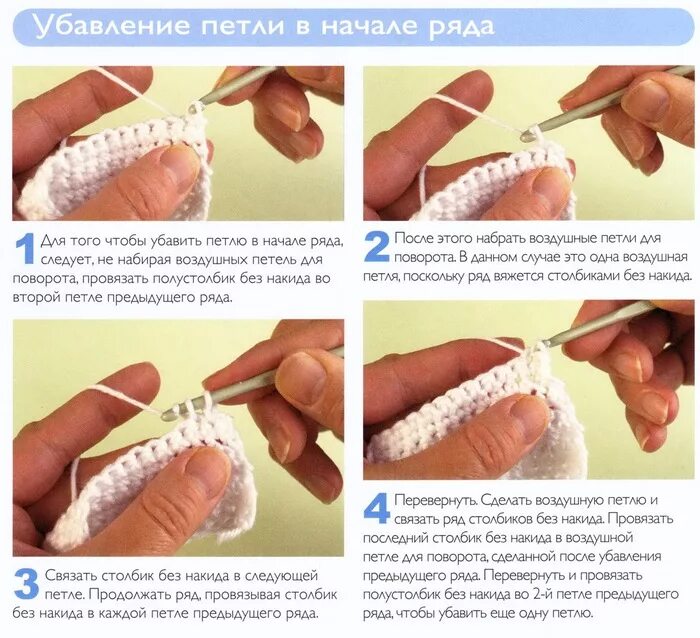 Убавление петли в начале ряда

1 Для того чтобы убавить петлю в начале ряда, следует, не набирая воздушных петель для поворота, провязать полустолбик без накида во второй петле предыдущего ряда.

2 После этого набрать воздушные петли для поворота. В данном случае это одна воздушная петля, поскольку ряд вяжется столбиками без накида.

3 Связать столбик без накида в следующей петле. Продолжать ряд, провязывая столбик без накида в каждой петле предыдущего ряда.

4 Перевернуть. Сделать воздушную петлю и связать ряд столбиков без накида. Провязать последний столбик без накида в воздушной петле для поворота, сделанной после убавления предыдущего ряда. Перевернуть и провязать полустолбик без накида во 2-й петле предыдущего ряда, чтобы убавить еще одну петлю.