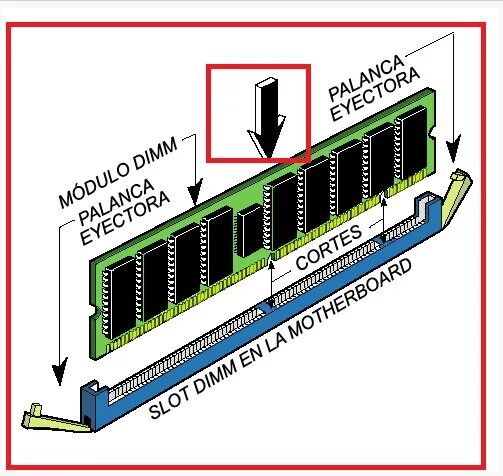 PALANCA EYECTORA

MÓDULO DIMM

PALANCA EYECTORA

CORTES

SLOT DIMM EN LA MOTHERBOARD