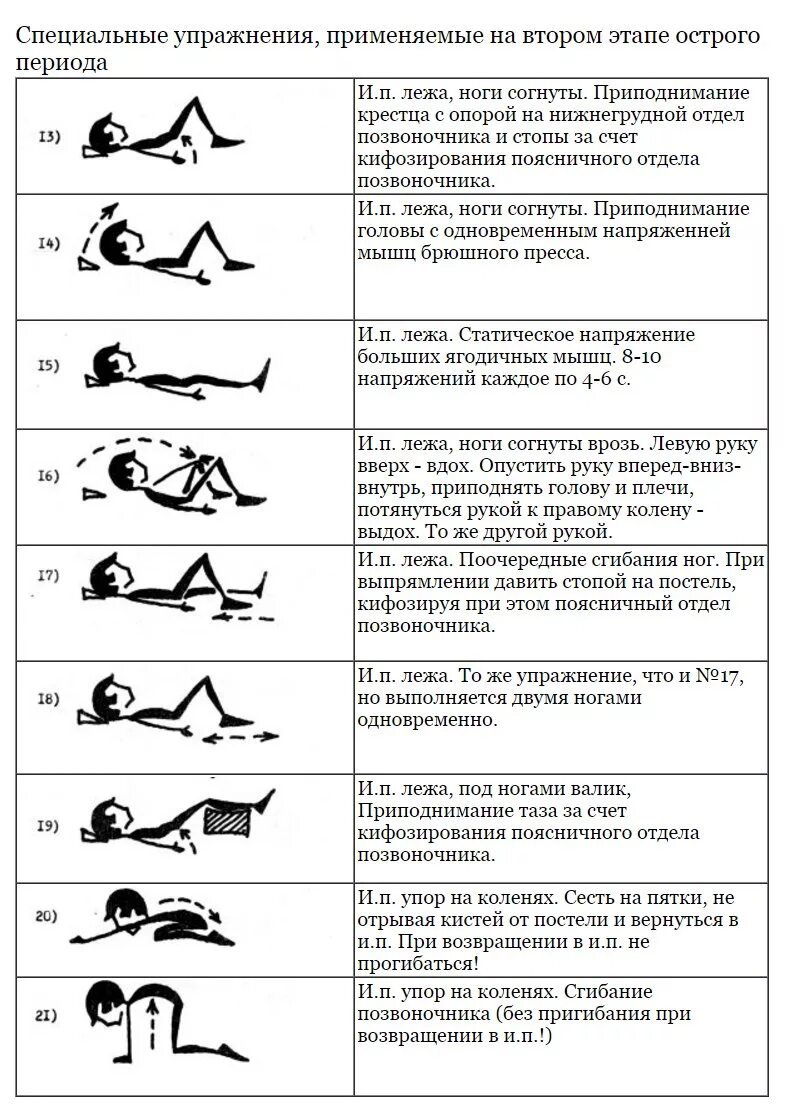 Специальные упражнения, применяемые на втором этапе острого периода

| | |
|---|---|
| I3) | И.п. лежа, ноги согнуты. Приподнимание крестца с опорой на нижнегрудной отдел позвоночника и стопы за счет кифозирования поясничного отдела позвоночника. |
| I4) | И.п. лежа, ноги согнуты. Приподнимание головы с одновременным напряженней мышц брюшного пресса. |
| I5) | И.п. лежа. Статическое напряжение больших ягодичных мышц. 8-10 напряжений каждое по 4-6 с. |
| I6) | И.п. лежа, ноги согнуты врозь. Левую руку вверх - вдох. Опустить руку вперед-вниз-внутрь, приподнять голову и плечи, потянуться рукой к правому колену - выдох. То же другой рукой. |
| I7) | И.п. лежа. Поочередные сгибания ног. При выпрямлении давить стопой на постель, кифозируя при этом поясничный отдел позвоночника. |
| I8) | И.п. лежа. То же упражнение, что и №17, но выполняется двумя ногами одновременно. |
| I9) | И.п. лежа, под ногами валик, Приподнимание таза за счет кифозирования поясничного отдела позвоночника. |
| 20) | И.п. упор на коленях. Сесть на пятки, не отрывая кистей от постели и вернуться в и.п. При возвращении в и.п. не прогибаться! |
| 2I) | И.п. упор на коленях. Сгибание позвоночника (без пригибания при возвращении в и.п.!) |