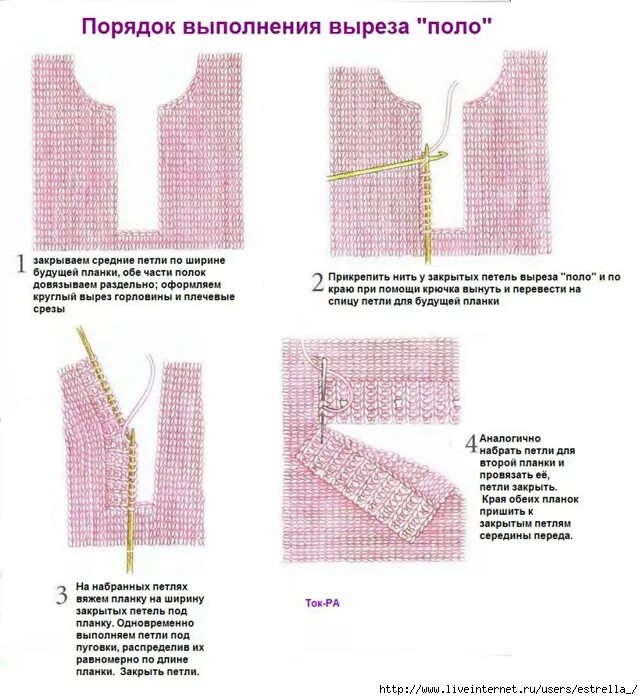 Порядок выполнения выреза "поло"

1 закрываем средние петли по ширине будущей планки, обе части полок довязываем раздельно; оформляем круглый вырез горловины и плечевые срезы

2 Прикрепить нить у закрытых петель выреза "поло" и по краю при помощи крючка вынуть и перевести на спицу петли для будущей планки

3 На набранных петлях вяжем планку на ширину закрытых петель под планку. Одновременно выполняем петли под пуговки, распределив их равномерно по длине планки. Закрыть петли.

4 Аналогично набрать петли для второй планки и провязать её, петли закрыть. Края обеих планок пришить к закрытым петлям середины переда.

Ток-РА

http://www.liveinternet.ru/users/estrella_/