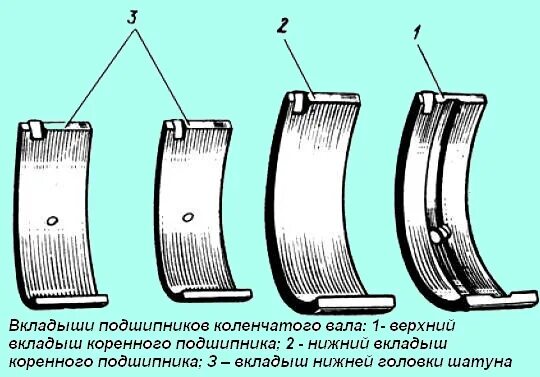 3

2

1

Вкладыши подшипников коленчатого вала: 1- верхний вкладыш коренного подшипника; 2 - нижний вкладыш коренного подшипника; 3 – вкладыш нижней головки шатуна