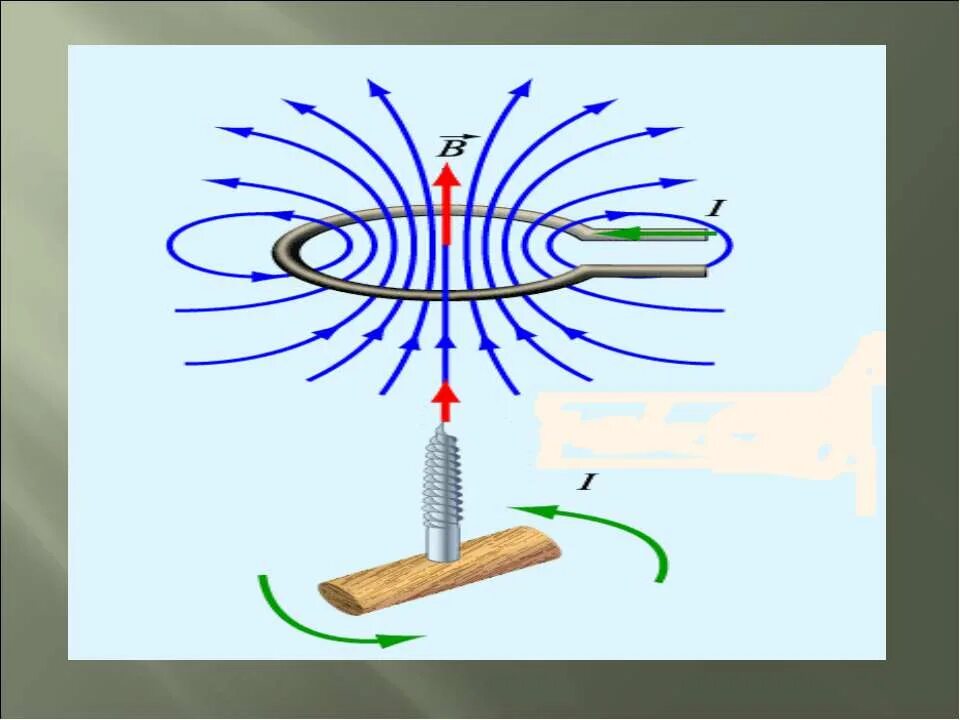 $\vec{B}$

$I$

$I$