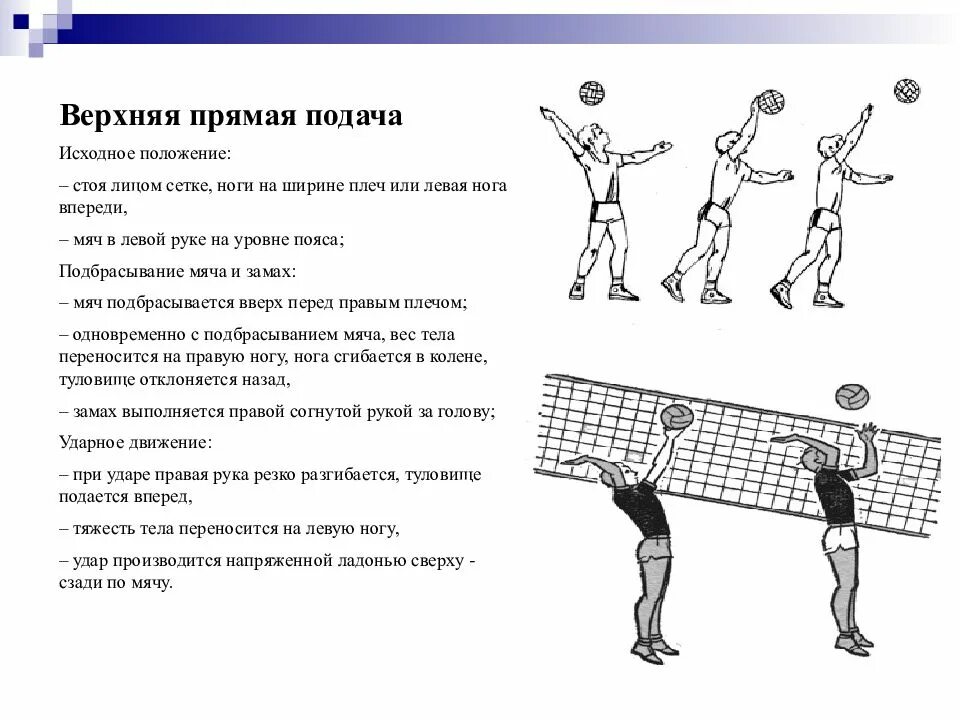 Верхняя прямая подача

Исходное положение:

– стоя лицом сетке, ноги на ширине плеч или левая нога впереди,

– мяч в левой руке на уровне пояса;

Подбрасывание мяча и замах:

– мяч подбрасывается вверх перед правым плечом;

– одновременно с подбрасыванием мяча, вес тела переносится на правую ногу, нога сгибается в колене, туловище отклоняется назад,

– замах выполняется правой согнутой рукой за голову;

Ударное движение:

– при ударе правая рука резко разгибается, туловище подается вперед,

– тяжесть тела переносится на левую ногу,

– удар производится напряженной ладонью сверху - сзади по мячу.