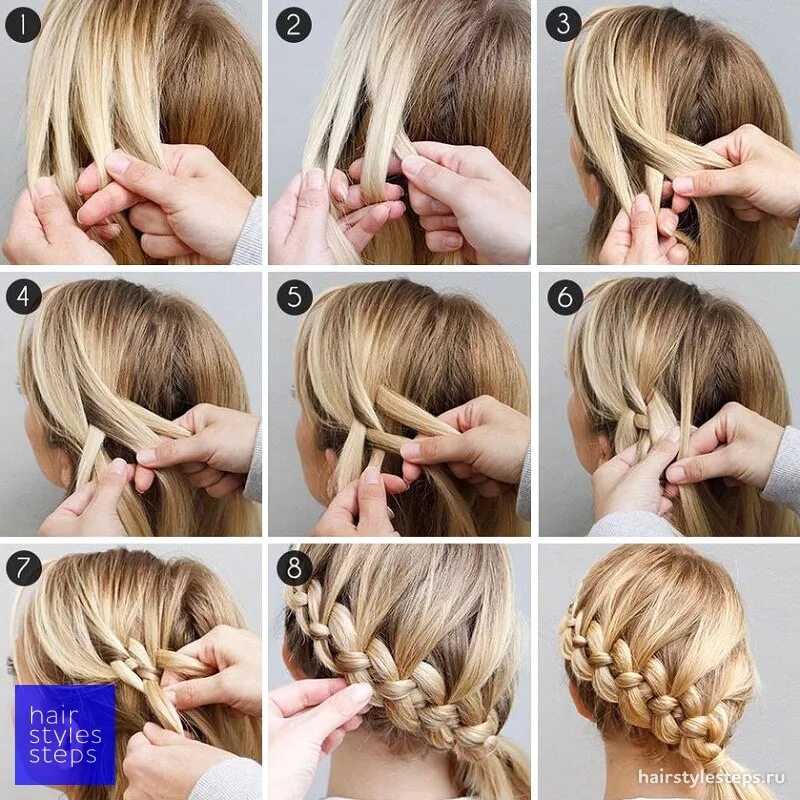 1
2
3
4
5
6
7
8
hair styles steps
hairstylesteps.ru