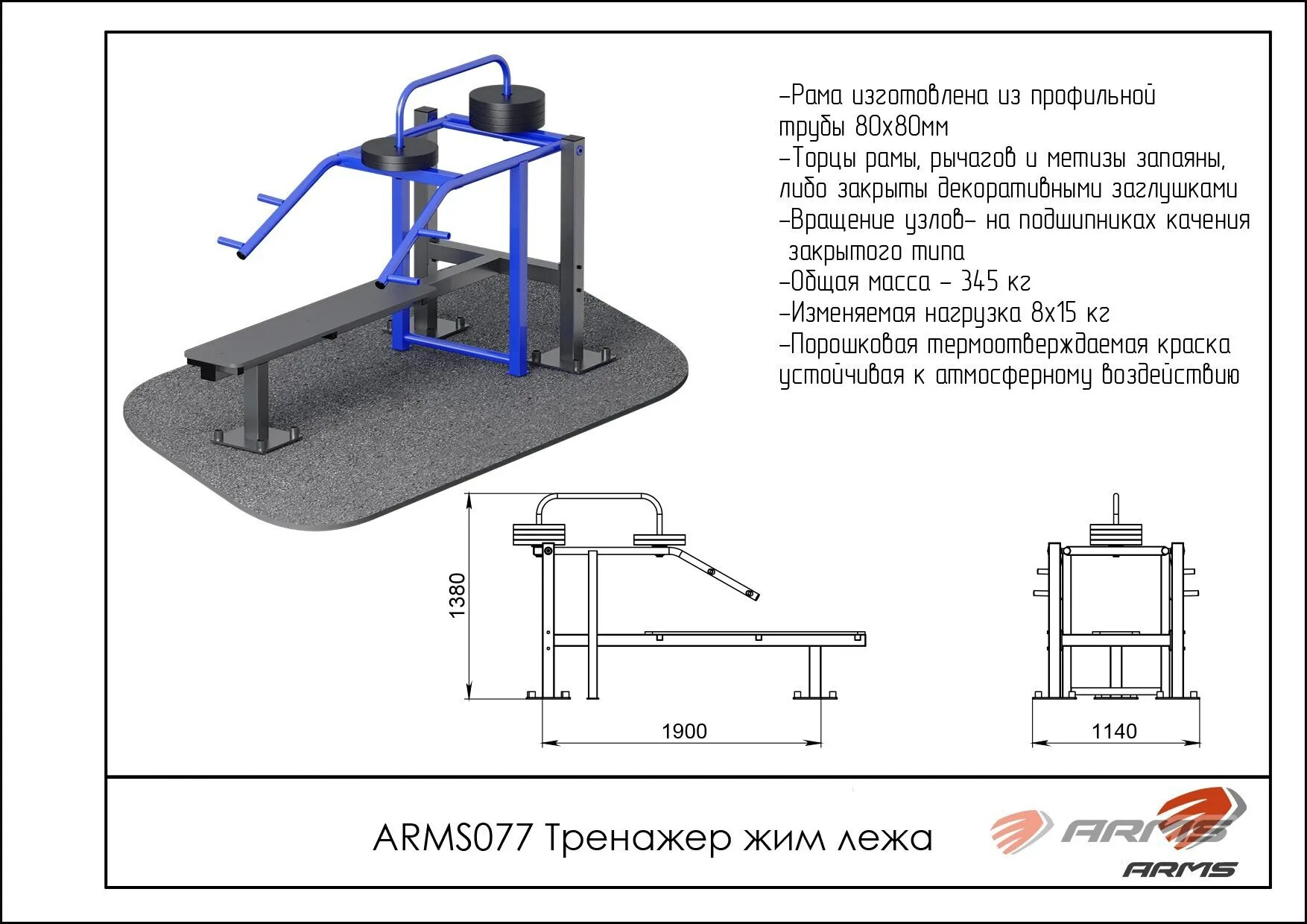 -Рама изготовлена из профильной трубы 80х80мм
-Торцы рамы, рычагов и метизы запаяны, либо закрыты декоративными заглушками
-Вращение узлов- на подшипниках качения закрытого типа
-Общая масса - 345 кг
-Изменяемая нагрузка 8х15 кг
-Порошковая термоотверждаемая краска устойчивая к атмосферному воздействию

1380

1900

1140

ARMS077 Тренажер жим лежа

ARMS

ARMS