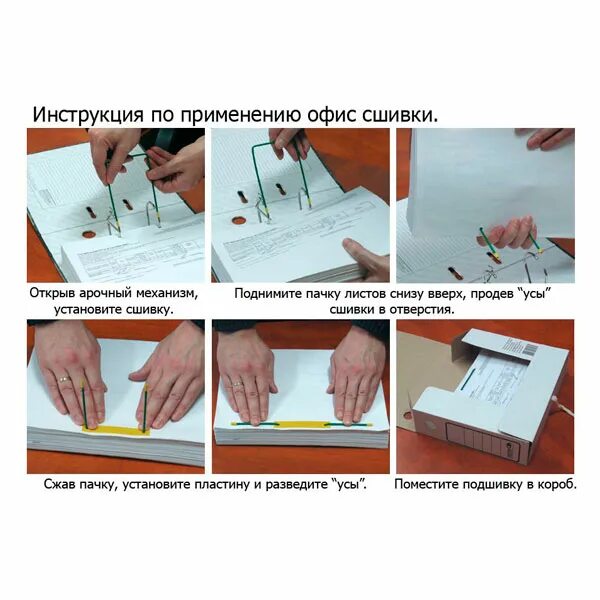 Инструкция по применению офис сшивки.

Открыв арочный механизм, установите сшивку.

Поднимите пачку листов снизу вверх, продев "усы" сшивки в отверстия.

Сжав пачку, установите пластину и разведите "усы".

Поместите подшивку в короб.