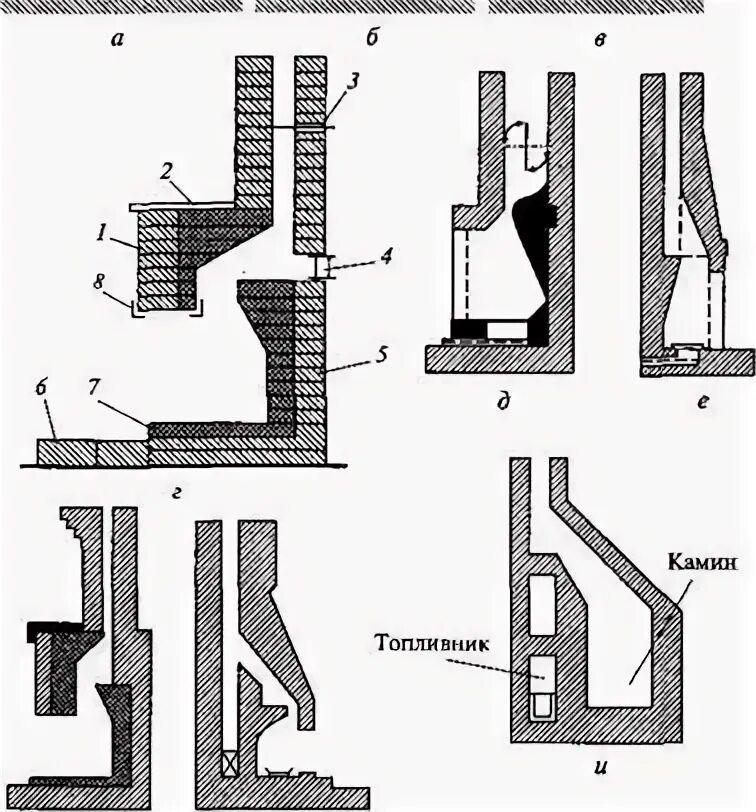 а б в

3
2
1
4
8
5
6 7

д е

г

Камин

Топливник

и