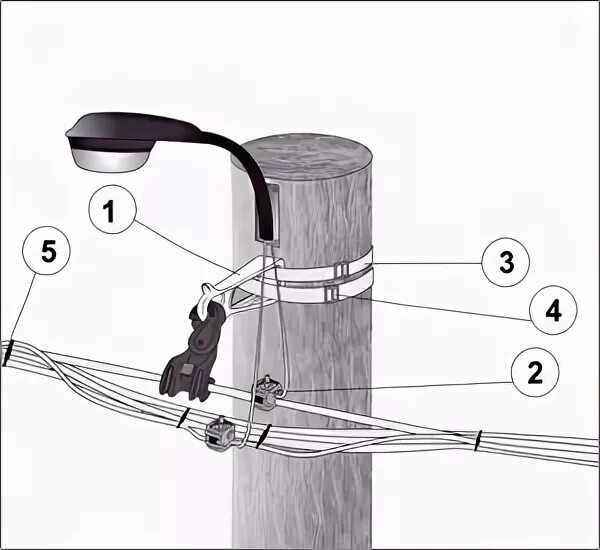 1
5
3
4
2