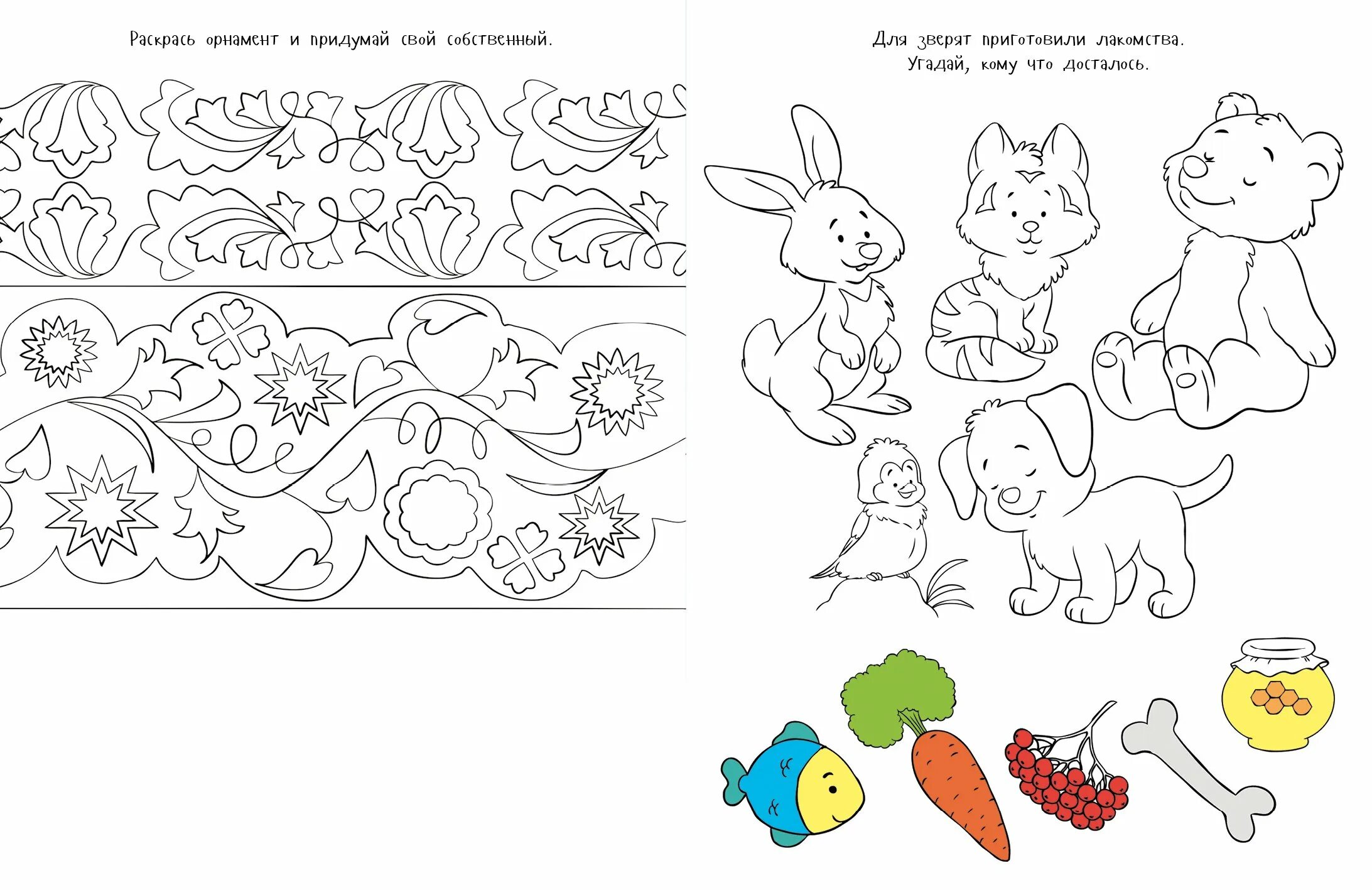 Раскрась орнамент и придумай свой собственный.

Для зверят приготовили лакомства. Угадай, кому что досталось.