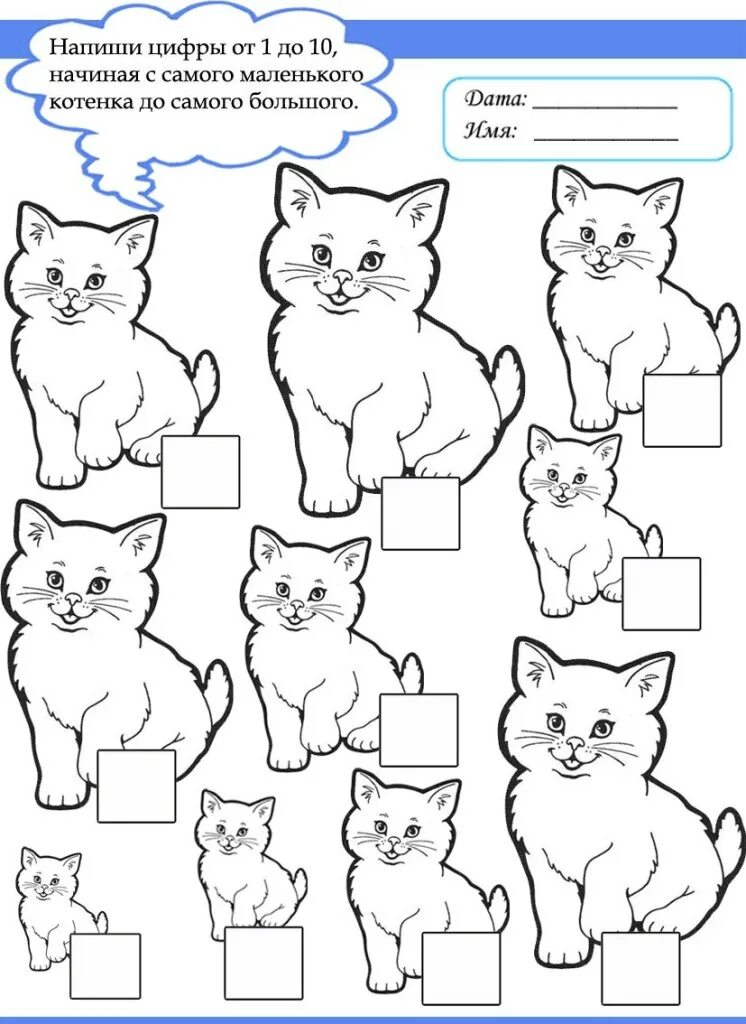 Напиши цифры от 1 до 10, начиная с самого маленького котенка до самого большого.

Дата: ____________
Имя: ____________