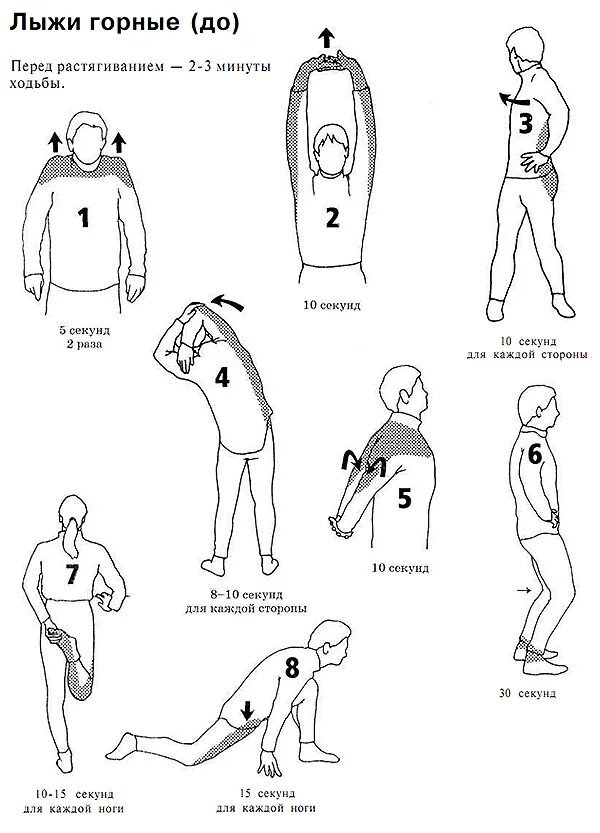 Лыжи горные (до)

Перед растягиванием — 2-3 минуты ходьбы.

1

5 секунд
2 раза

2

10 секунд

3

10 секунд
для каждой стороны

4

8–10 секунд
для каждой стороны

5

10 секунд

6

30 секунд

7

10-15 секунд
для каждой ноги

8

15 секунд
для каждой ноги