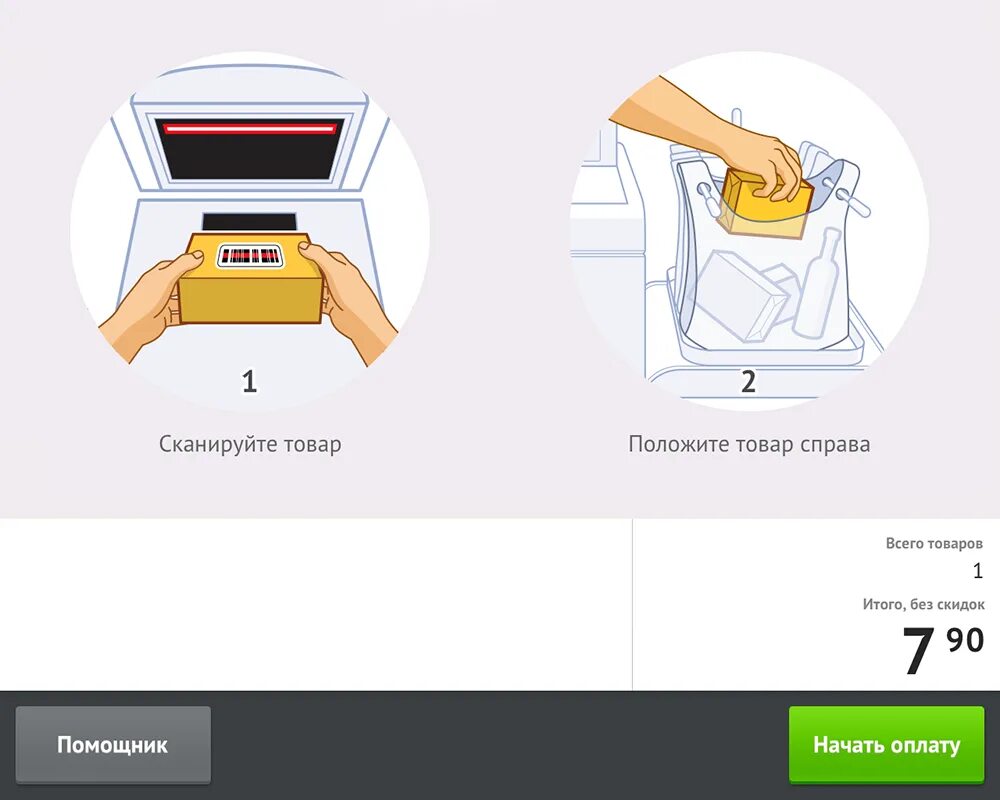 1

Сканируйте товар

2

Положите товар справа

Всего товаров

1

Итого, без скидок

7 90

Помощник

Начать оплату