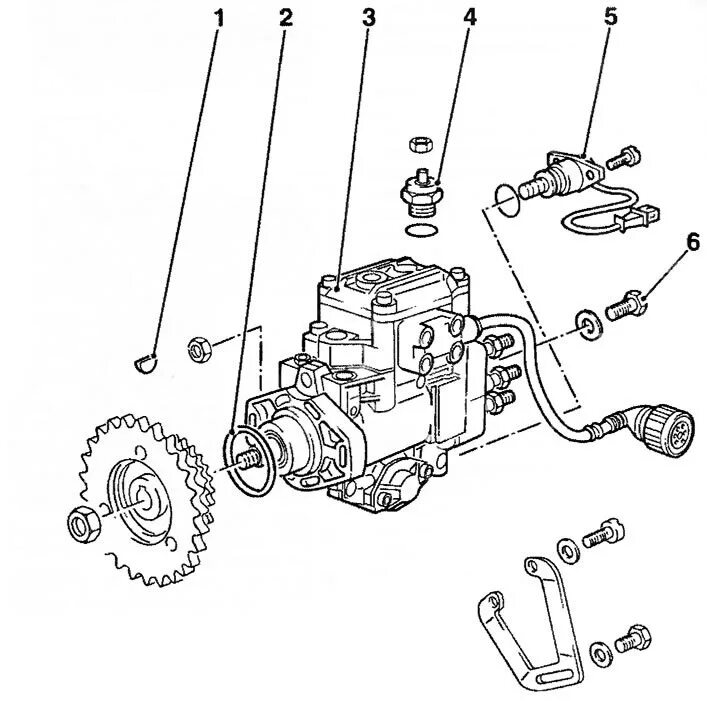 1
2
3
4
5
6