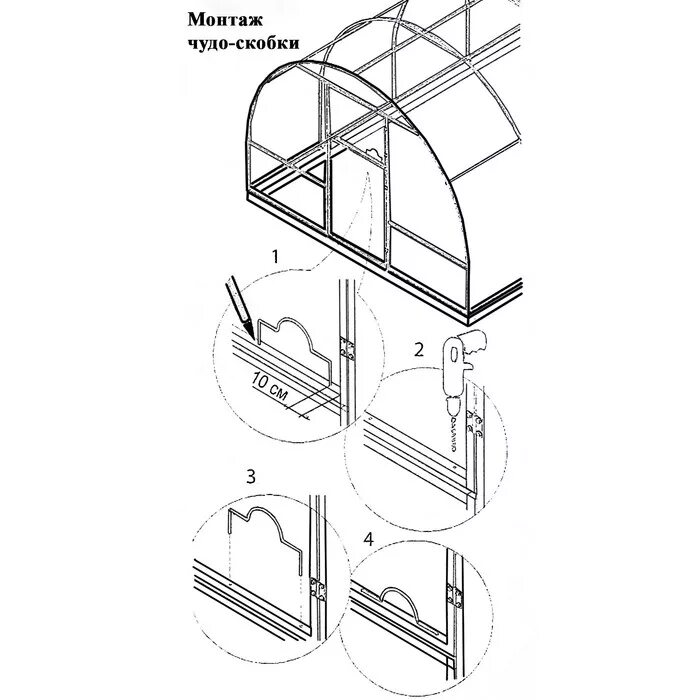 Монтаж
чудо-скобки

1

10 см

2

3

4