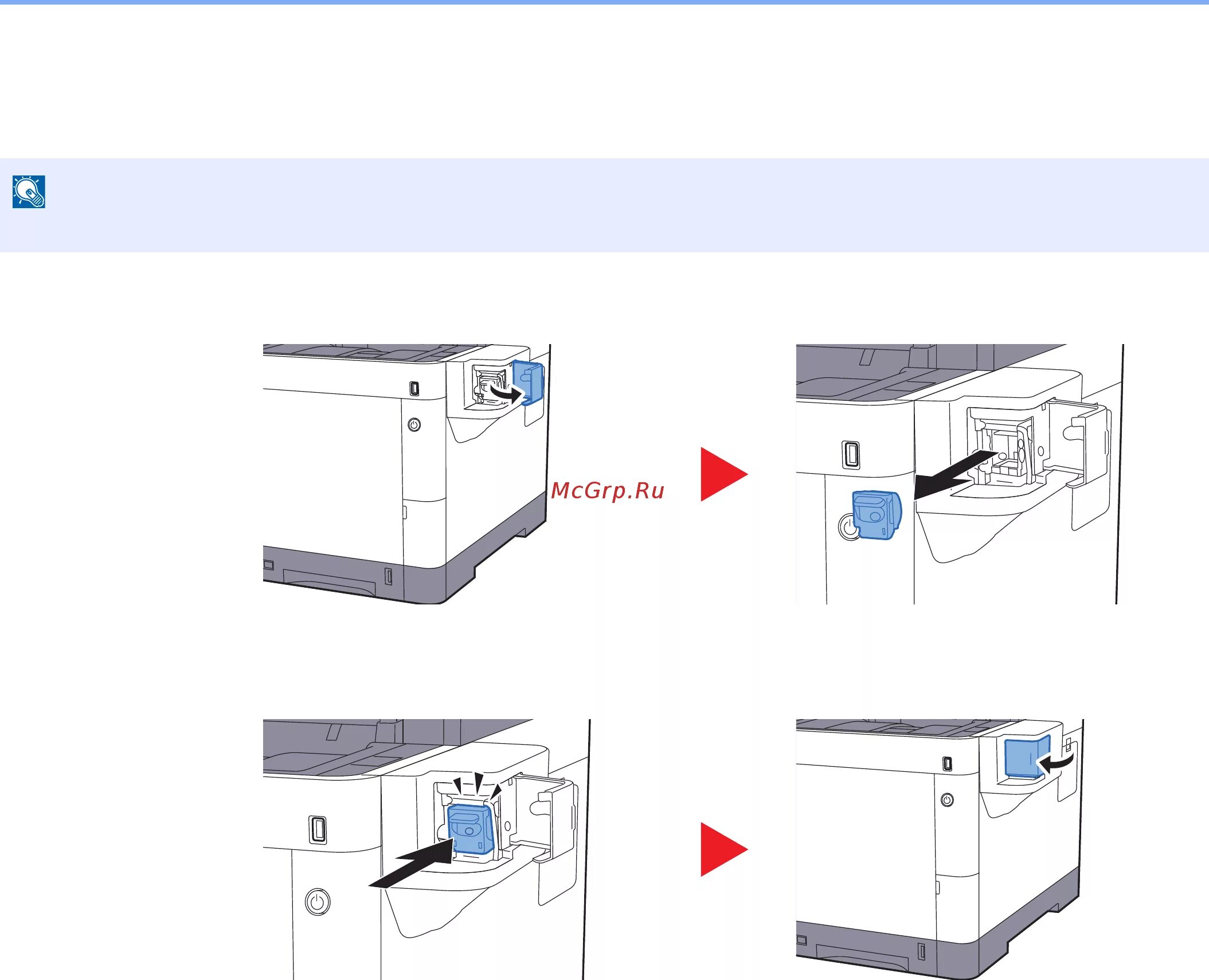 McGrp.Ru