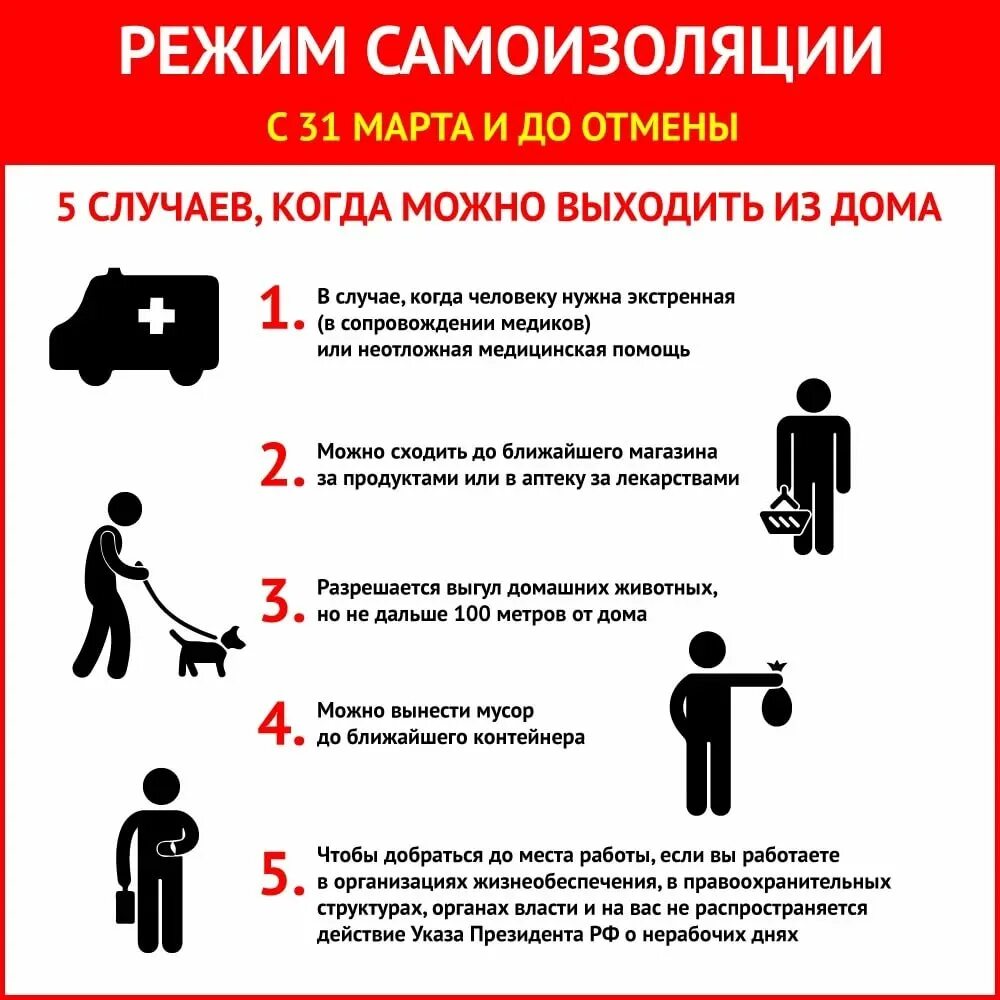 РЕЖИМ САМОИЗОЛЯЦИИ

С 31 МАРТА И ДО ОТМЕНЫ

5 СЛУЧАЕВ, КОГДА МОЖНО ВЫХОДИТЬ ИЗ ДОМА

1. В случае, когда человеку нужна экстренная (в сопровождении медиков) или неотложная медицинская помощь

2. Можно сходить до ближайшего магазина за продуктами или в аптеку за лекарствами

3. Разрешается выгул домашних животных, но не дальше 100 метров от дома

4. Можно вынести мусор до ближайшего контейнера

5. Чтобы добраться до места работы, если вы работаете в организациях жизнеобеспечения, в правоохранительных структурах, органах власти и на вас не распространяется действие Указа Президента РФ о нерабочих днях