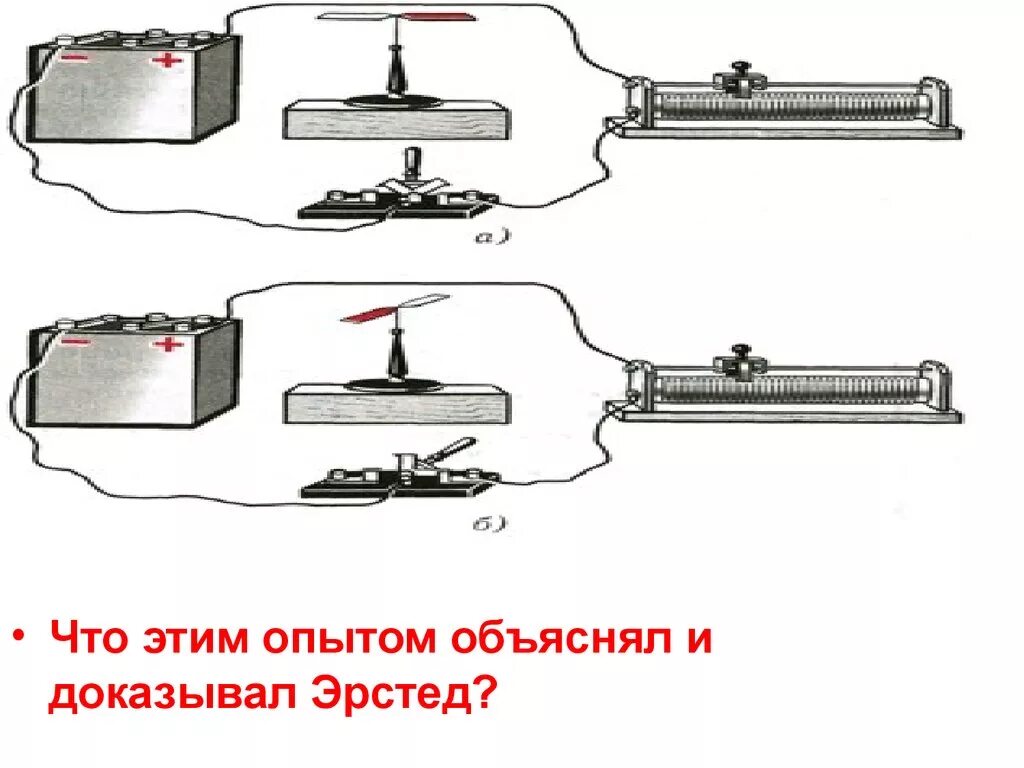 − +

а)

− +

б)

• Что этим опытом объяснял и доказывал Эрстед?