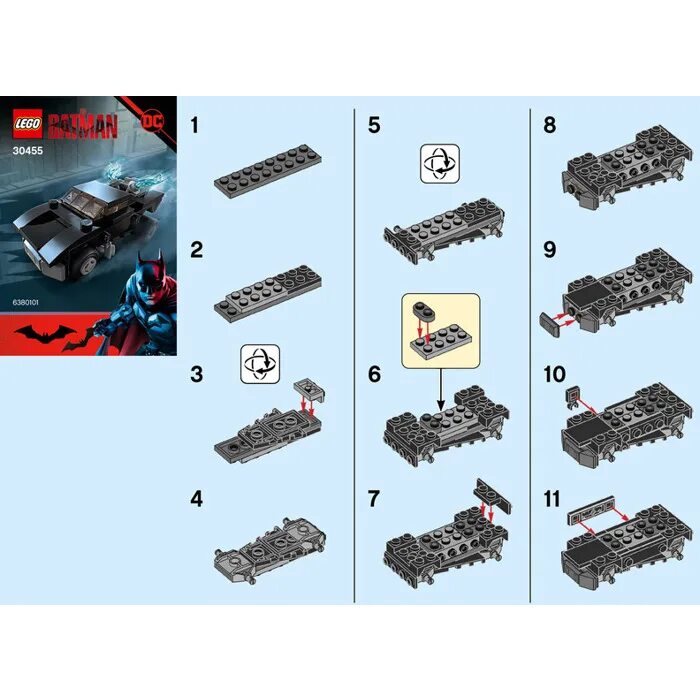 LEGO THE BATMAN DC
30455
6380101

1

2

3

4

5

6

7

8

9

10

11