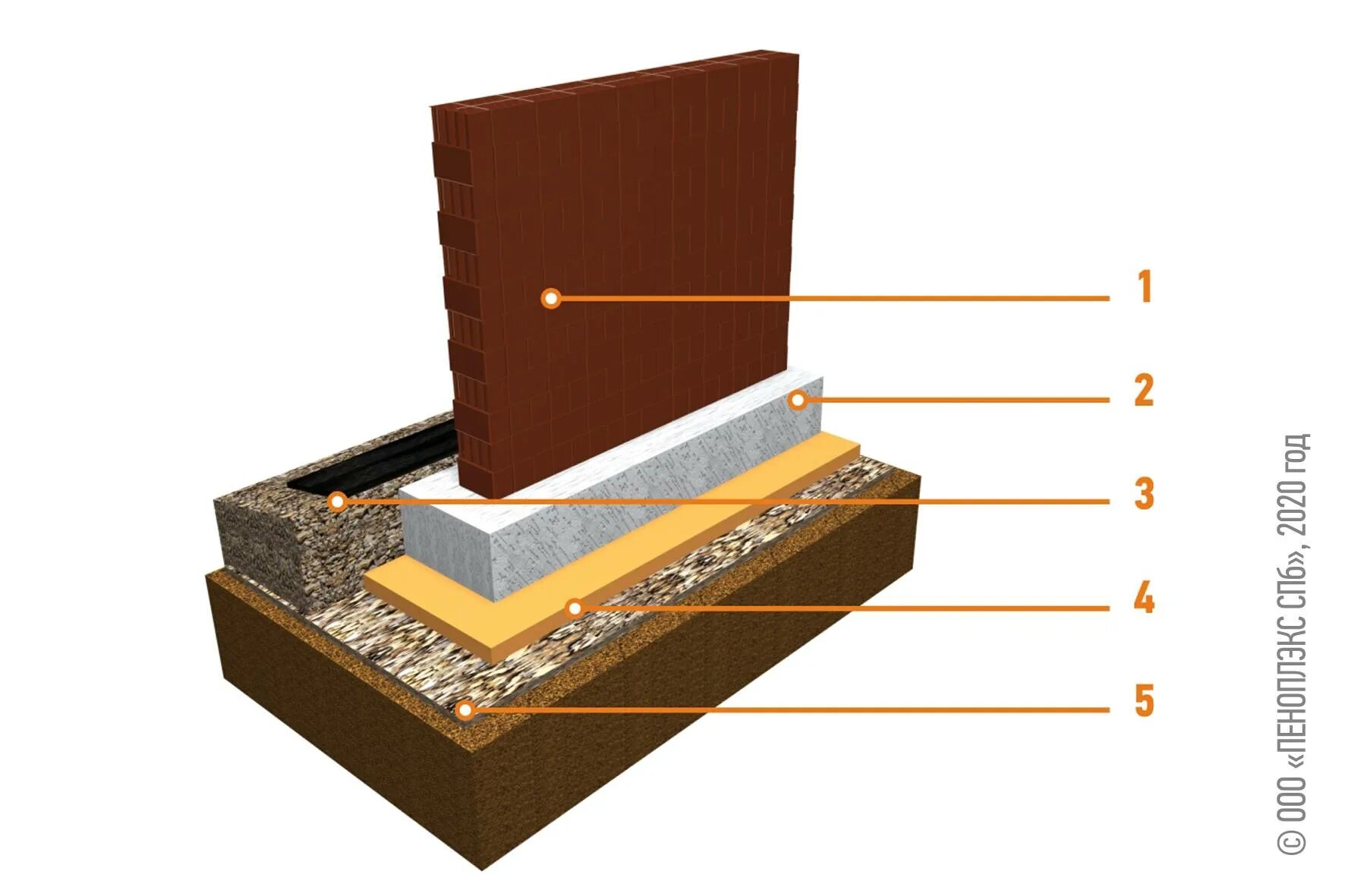 1
2
3
4
5

© ООО «ПЕНОПЛЭКС СПб», 2020 год