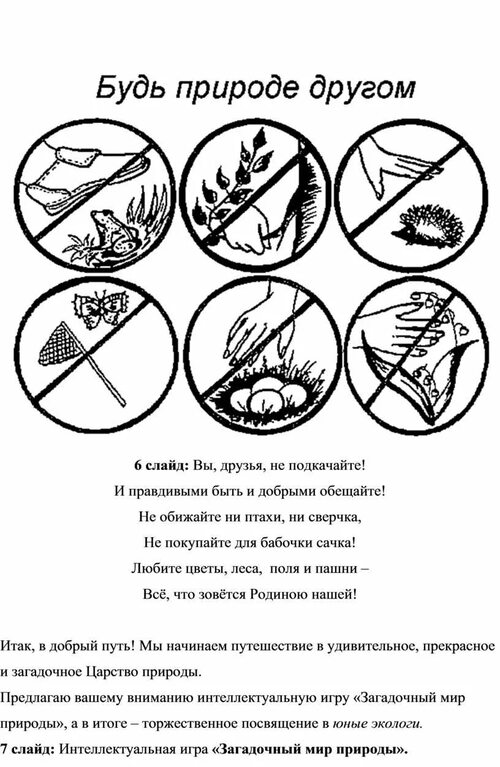 Будь природе другом

6 слайд: Вы, друзья, не подкачайте!
И правдивыми быть и добрыми обещайте!
Не обижайте ни птахи, ни сверчка,
Не покупайте для бабочки сачка!
Любите цветы, леса, поля и пашни –
Всё, что зовётся Родиною нашей!

Итак, в добрый путь! Мы начинаем путешествие в удивительное, прекрасное и загадочное Царство природы.
Предлагаю вашему вниманию интеллектуальную игру «Загадочный мир природы», а в итоге – торжественное посвящение в юные экологи.
7 слайд: Интеллектуальная игра «Загадочный мир природы».