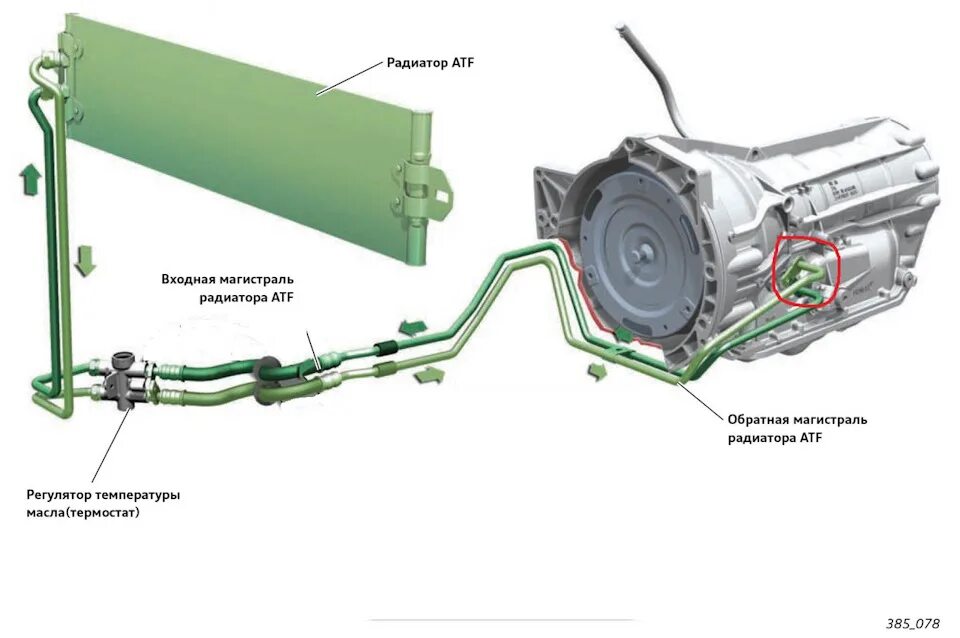 Радиатор ATF

Входная магистраль радиатора ATF

Обратная магистраль радиатора ATF

Регулятор температуры масла(термостат)

385_078