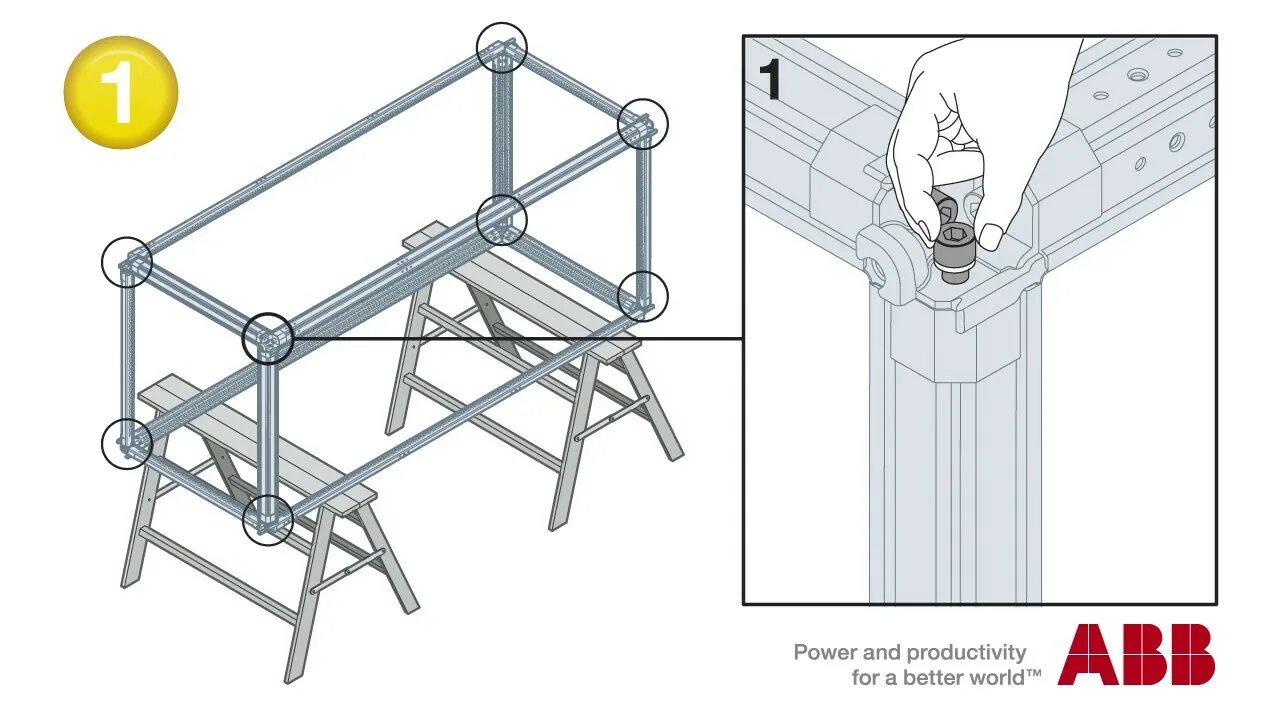 1

1

Power and productivity for a better world™

ABB