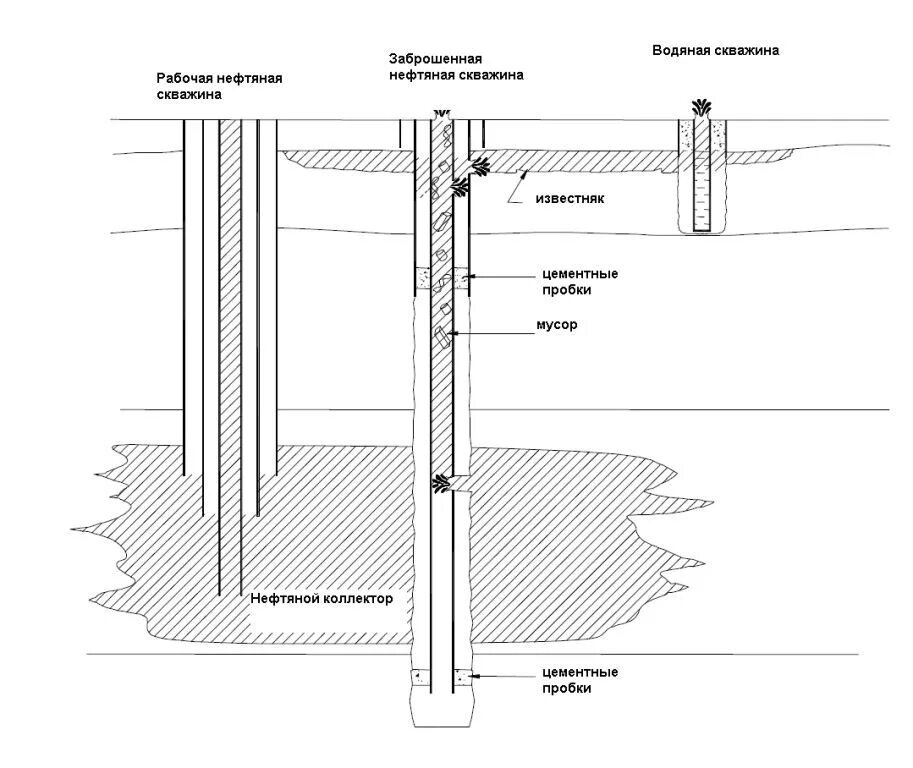 Рабочая нефтяная скважина

Заброшенная нефтяная скважина

Водяная скважина

известняк

цементные пробки

мусор

Нефтяной коллектор

цементные пробки