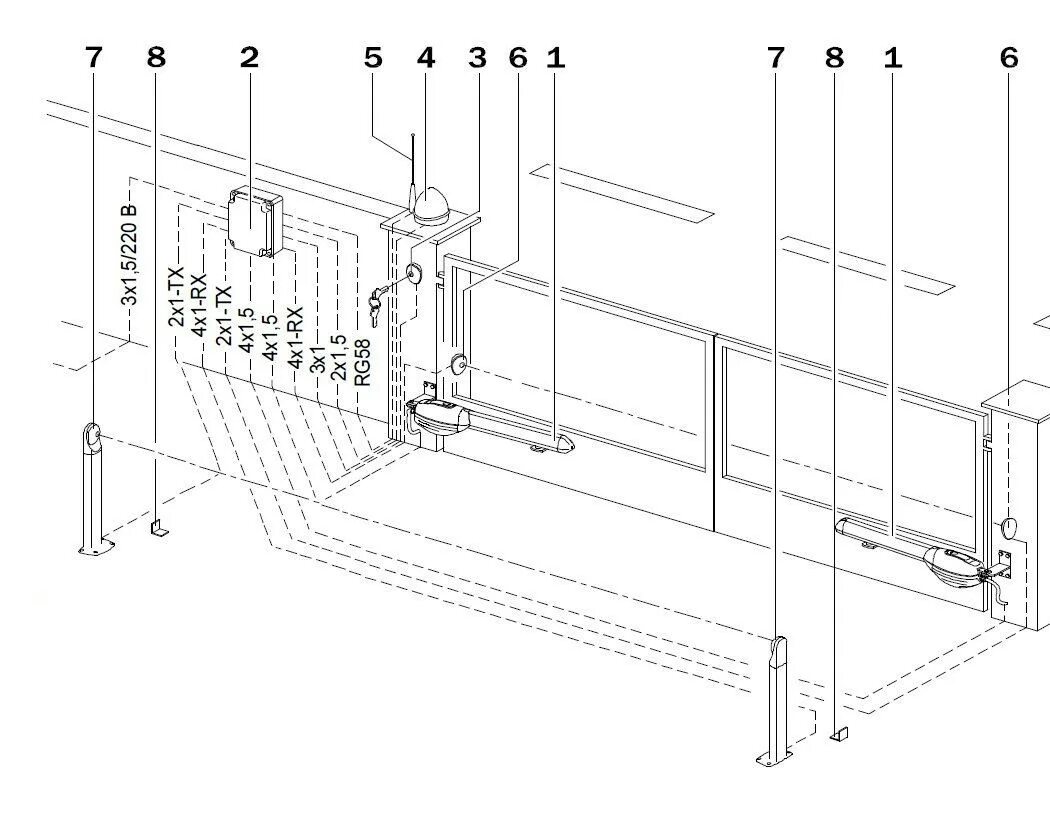 7 8 2 5 4 3 6 1 7 8 1 6

3x1,5/220 В

2x1-TX
4x1-RX
2x1-TX
4x1,5
4x1,5
4x1-RX
3x1
2x1,5
RG58