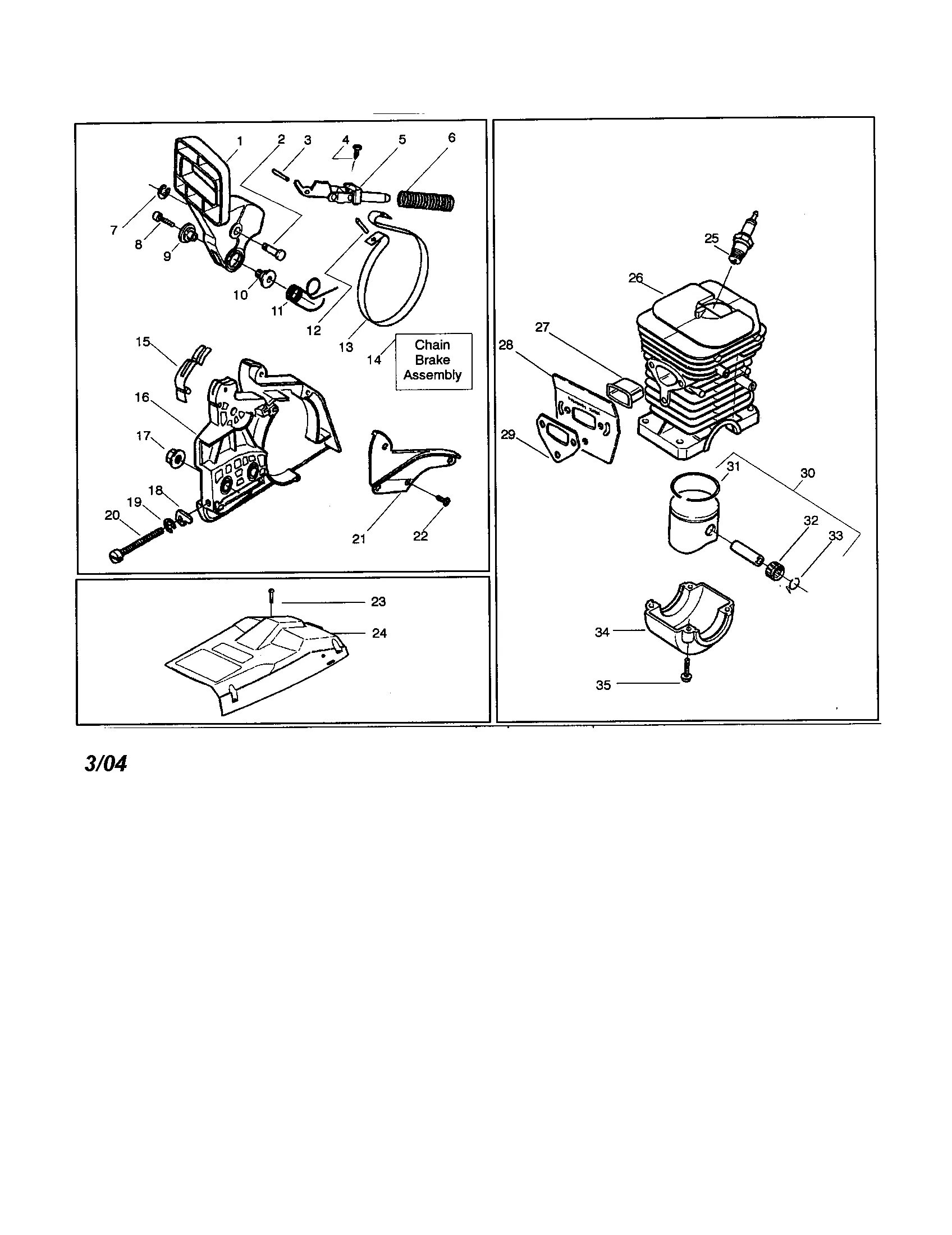 1 2 3 4 5 6

7 8 9 10 11 12 13 14

Chain Brake Assembly

15 16 17 18 19 20 21 22

23 24

25 26 27 28 29 30 31 32 33 34 35

3/04